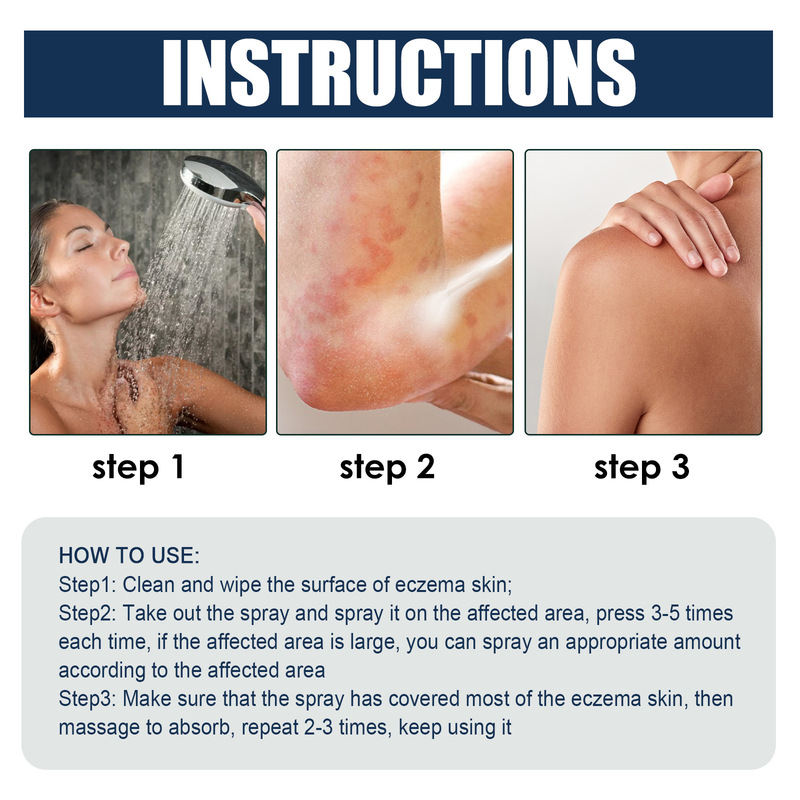 INSTRUCTIONS

step 1

step 2

step 3

HOW TO USE:
Step1: Clean and wipe the surface of eczema skin;
Step2: Take out the spray and spray it on the affected area, press 3-5 times each time, if the affected area is large, you can spray an appropriate amount according to the affected area
Step3: Make sure that the spray has covered most of the eczema skin, then massage to absorb, repeat 2-3 times, keep using it