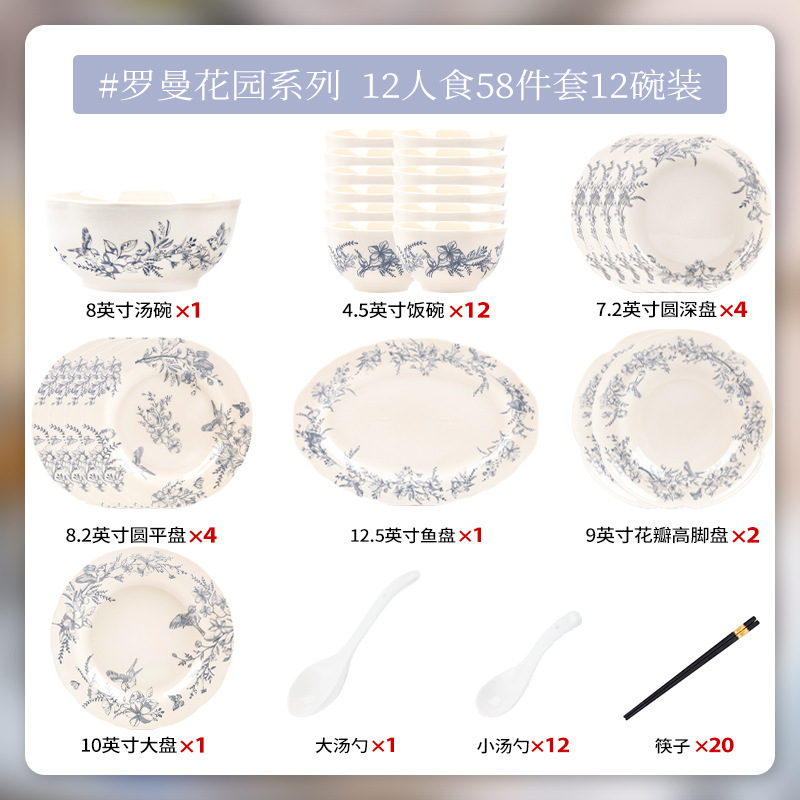 #罗曼花园系列 12人食58件套12碗装

8英寸汤碗 ×1

4.5英寸饭碗 ×12

7.2英寸圆深盘 ×4

8.2英寸圆平盘 ×4

12.5英寸鱼盘 ×1

9英寸花瓣高脚盘 ×2

10英寸大盘 ×1

大汤勺 ×1

小汤勺 ×12

筷子 ×20