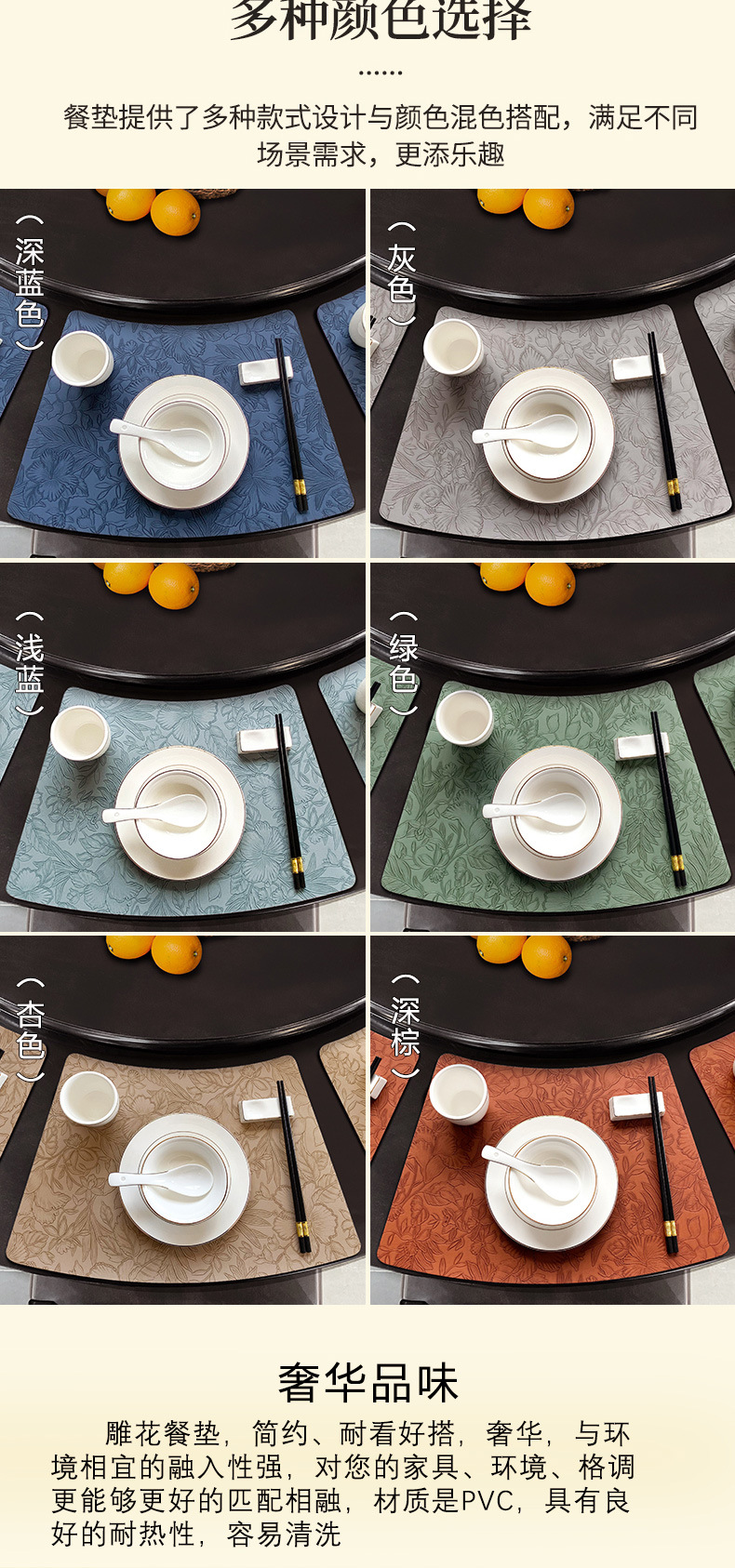 多种颜色选择

......

餐垫提供了多种款式设计与颜色混色搭配，满足不同场景需求，更添乐趣

（深蓝色）

（灰色）

（浅蓝）

（绿色）

（杏色）

（深棕）

奢华品味

雕花餐垫，简约、耐看好搭，奢华，与环境相宜的融入性强，对您的家具、环境、格调更能够更好的匹配相融，材质是PVC，具有良好的耐热性，容易清洗