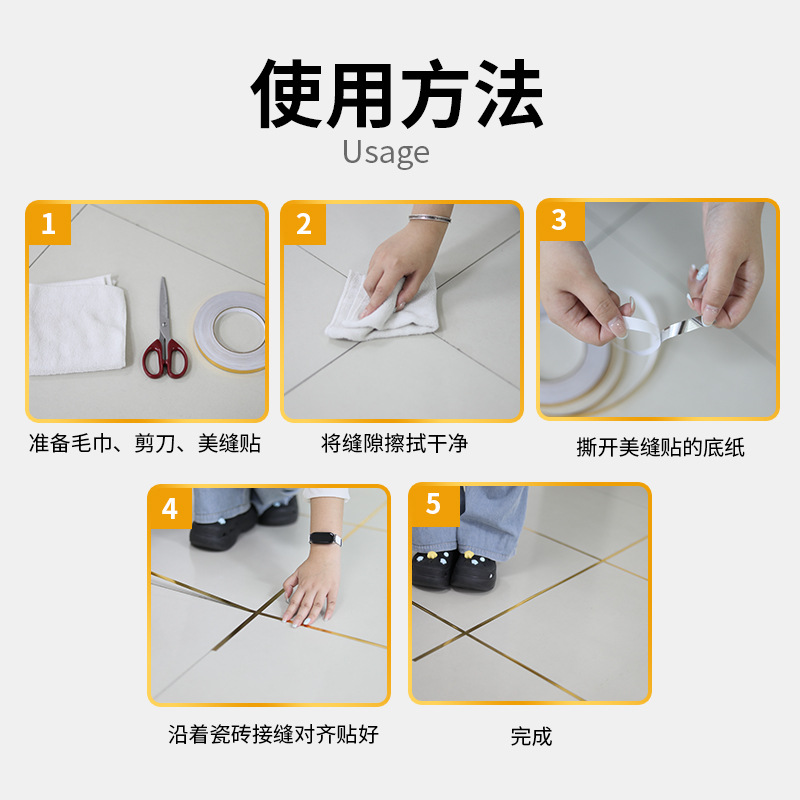 使用方法
Usage

1
准备毛巾、剪刀、美缝贴

2
将缝隙擦拭干净

3
撕开美缝贴的底纸

4
沿着瓷砖接缝对齐贴好

5
完成