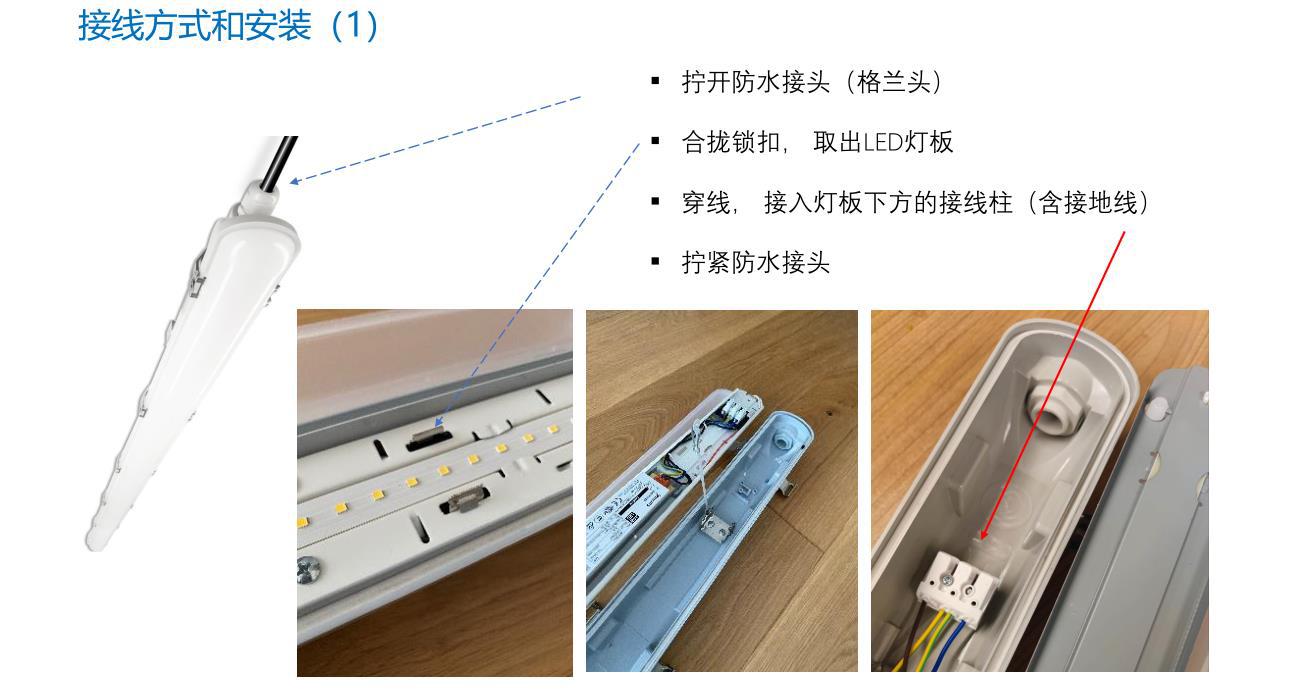 接线方式和安装（1）

▪ 拧开防水接头（格兰头）

▪ 合拢锁扣， 取出LED灯板

▪ 穿线， 接入灯板下方的接线柱（含接地线）

▪ 拧紧防水接头