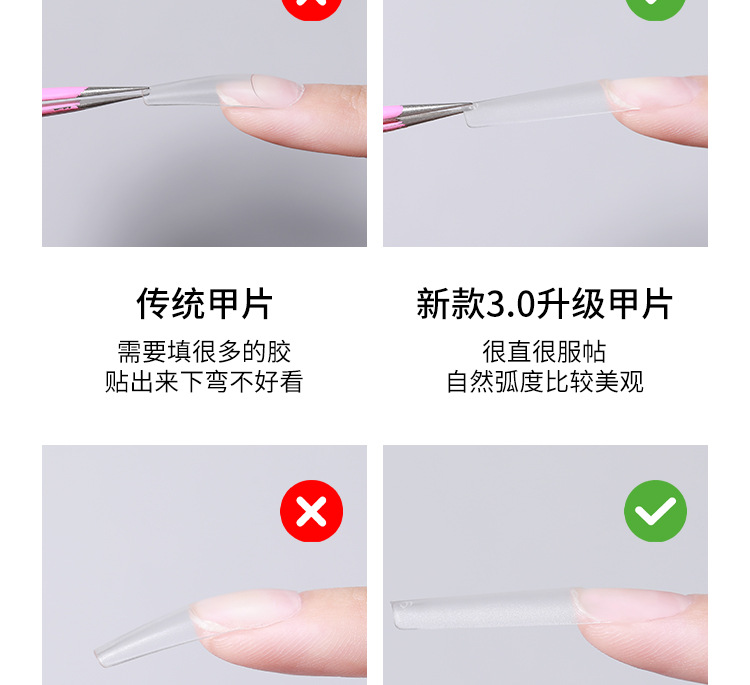 传统甲片
需要填很多的胶
贴出来下弯不好看

新款3.0升级甲片
很直很服帖
自然弧度比较美观