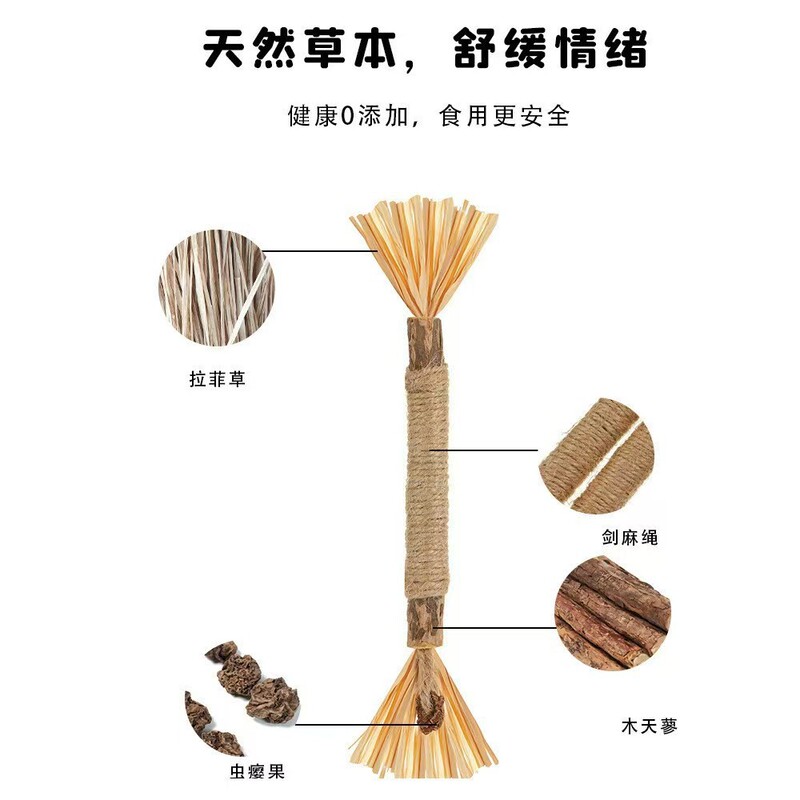 天然草本，舒缓情绪

健康0添加，食用更安全

拉菲草

剑麻绳

木天蓼

虫瘿果