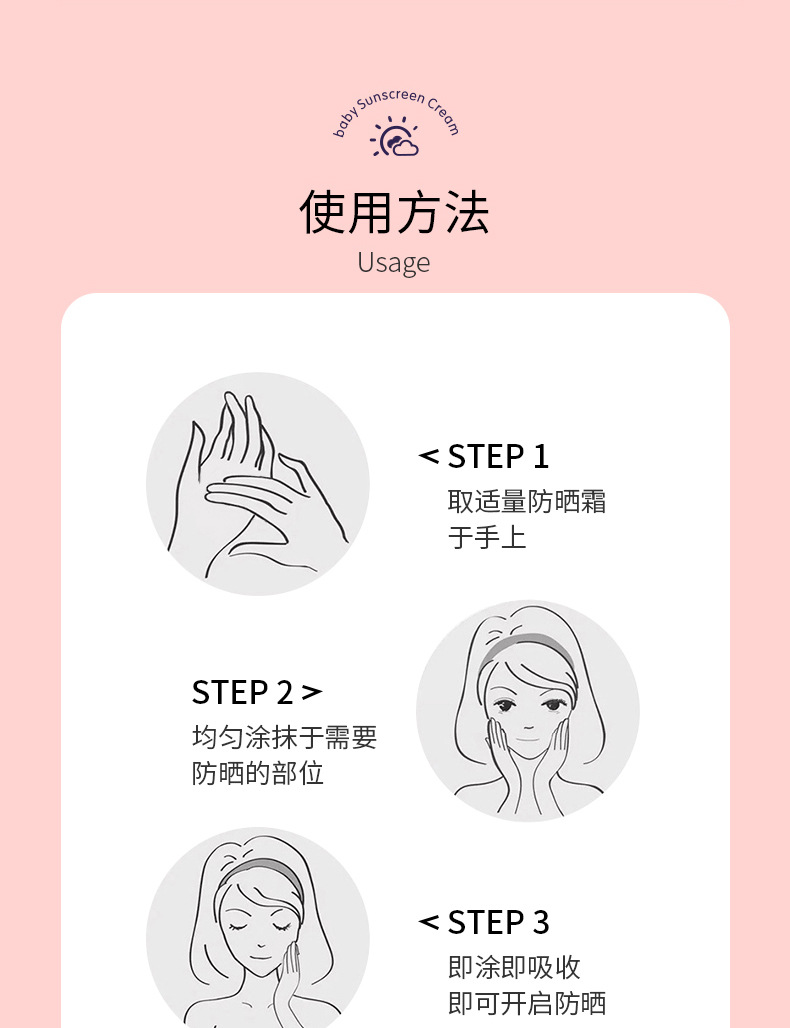 baby Sunscreen Cream

使用方法
Usage

< STEP 1
取适量防晒霜于手上

STEP 2 >
均匀涂抹于需要防晒的部位

< STEP 3
即涂即吸收即可开启防晒