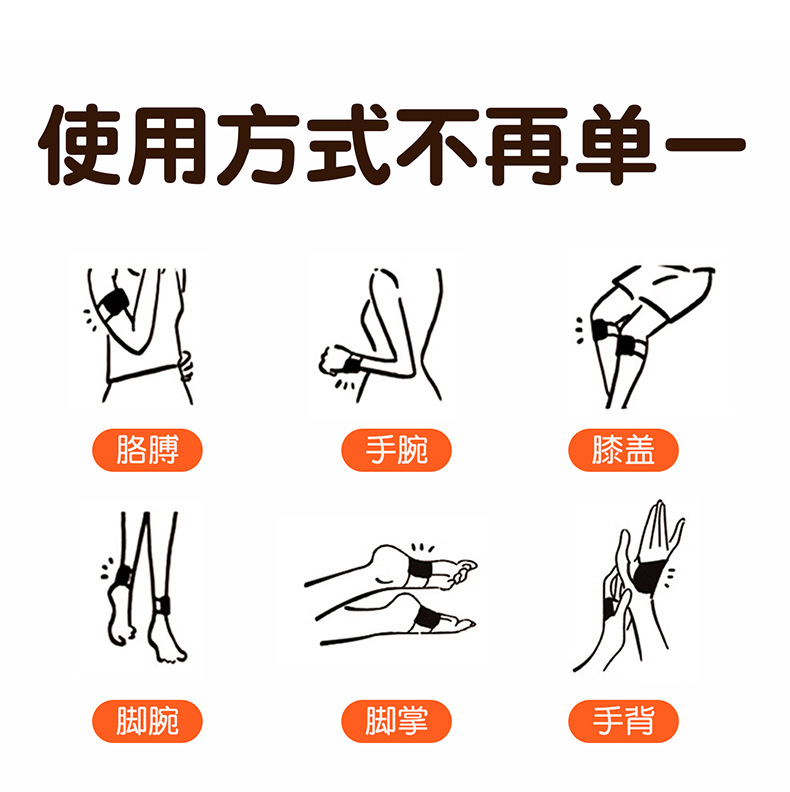 使用方式不再单一

胳膊

手腕

膝盖

脚腕

脚掌

手背