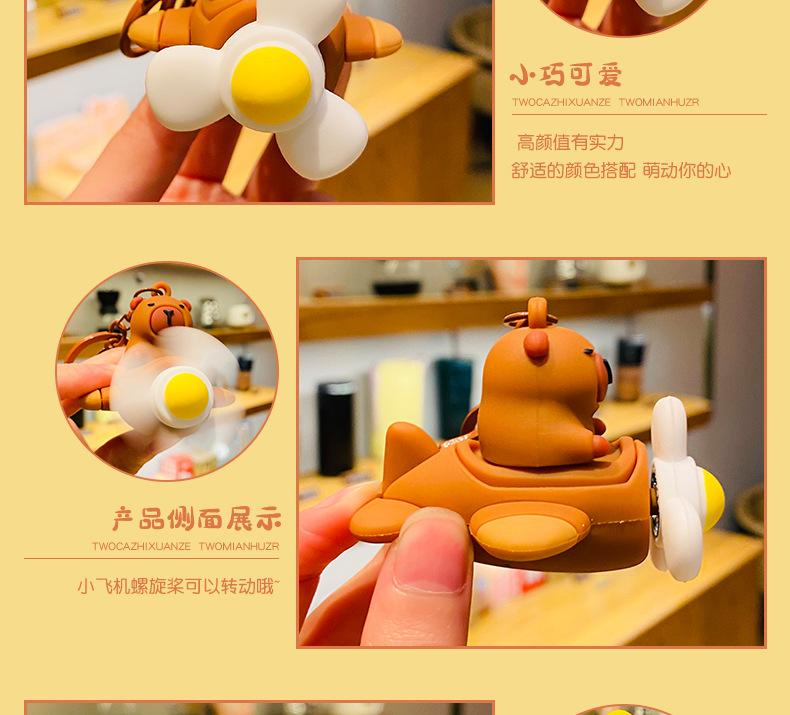 小巧可爱
TWOCAZHIXUANZE TWOMIANHUZR

高颜值有实力
舒适的颜色搭配 萌动你的心

产品侧面展示
TWOCAZHIXUANZE TWOMIANHUZR

小飞机螺旋桨可以转动哦~