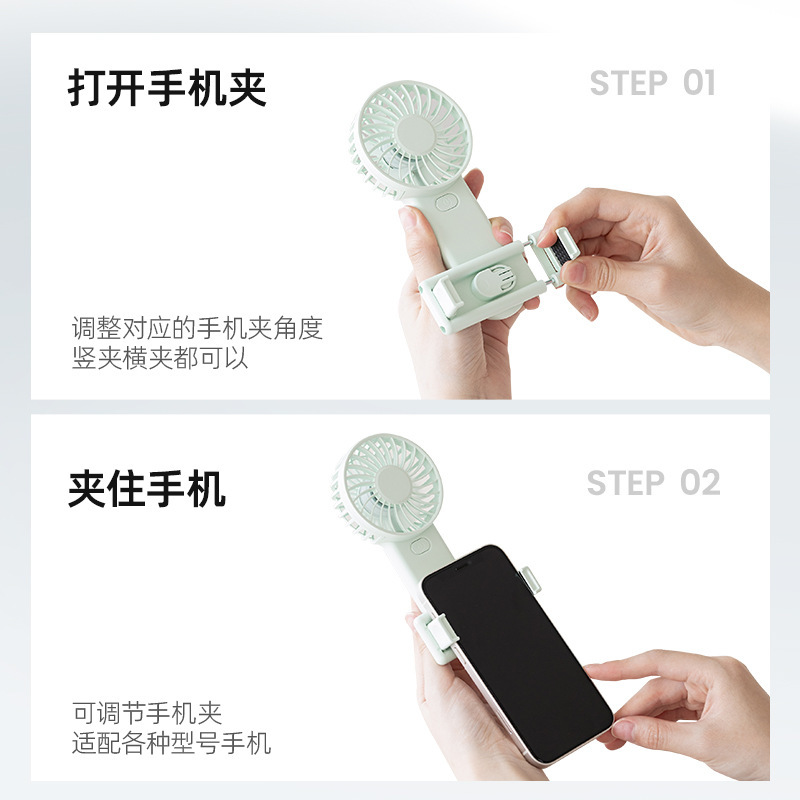 打开手机夹

STEP 01

调整对应的手机夹角度
竖夹横夹都可以

夹住手机

STEP 02

可调节手机夹
适配各种型号手机