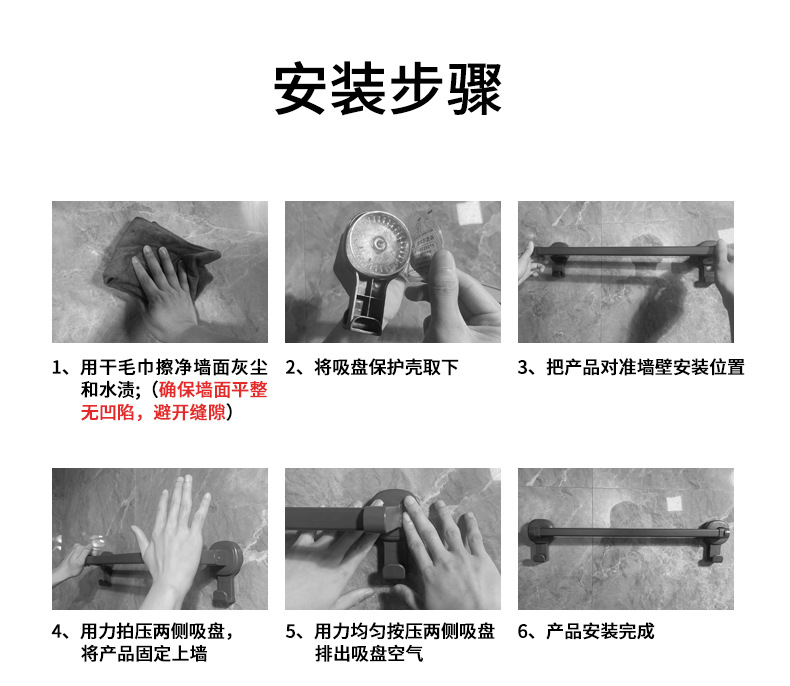 安装步骤

1、用干毛巾擦净墙面灰尘和水渍;（确保墙面平整无凹陷，避开缝隙）

2、将吸盘保护壳取下

3、把产品对准墙壁安装位置

4、用力拍压两侧吸盘，将产品固定上墙

5、用力均匀按压两侧吸盘排出吸盘空气

6、产品安装完成