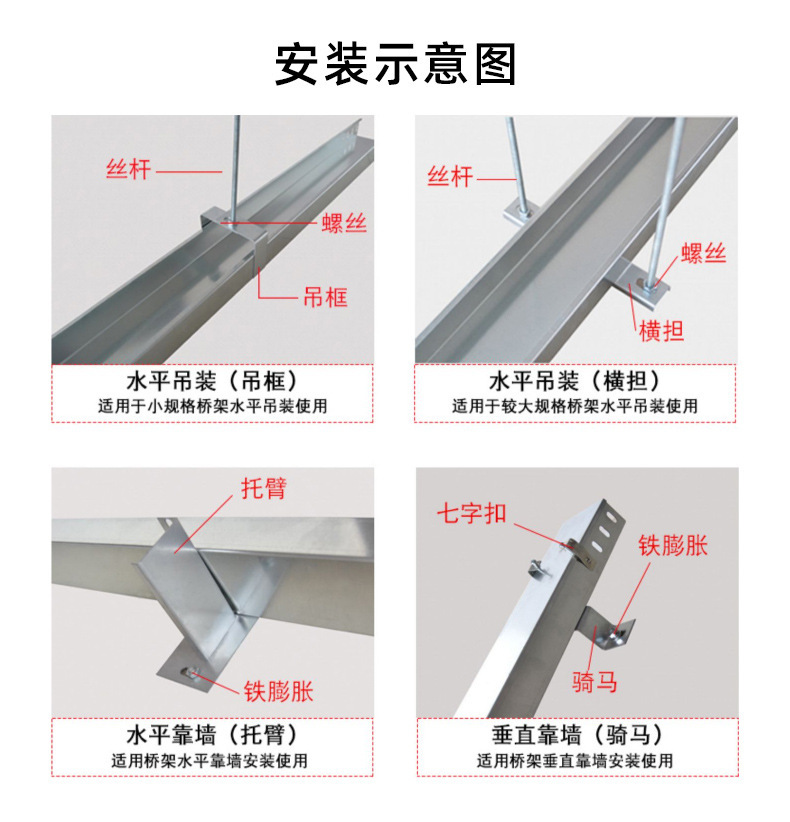 安装示意图

丝杆
螺丝
吊框

水平吊装（吊框）
适用于小规格桥架水平吊装使用

丝杆
螺丝
横担

水平吊装（横担）
适用于较大规格桥架水平吊装使用

托臂
铁膨胀

水平靠墙（托臂）
适用桥架水平靠墙安装使用

七字扣
铁膨胀
骑马

垂直靠墙（骑马）
适用桥架垂直靠墙安装使用