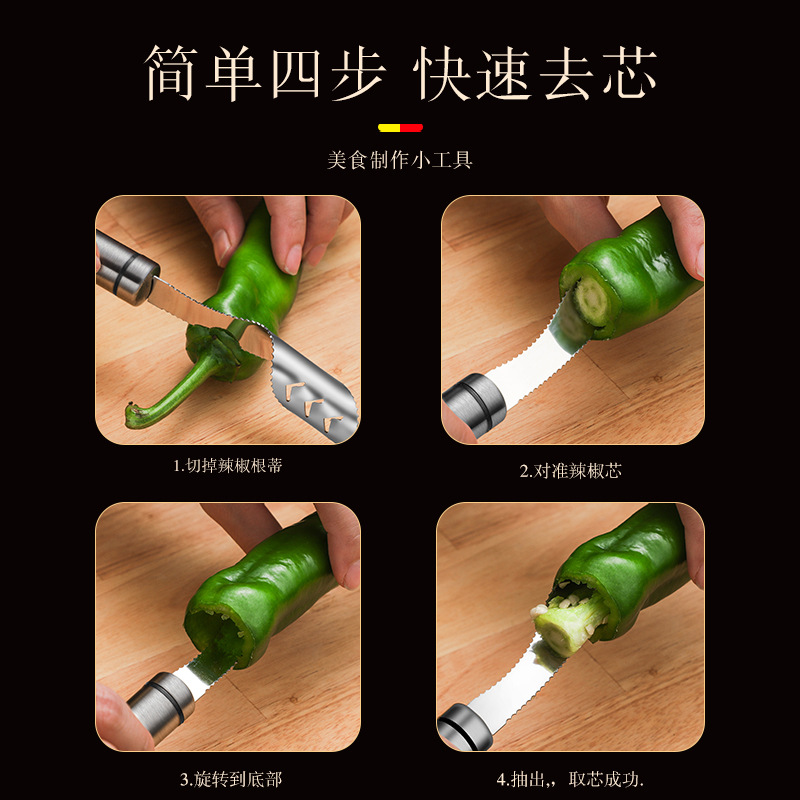 简单四步 快速去芯

美食制作小工具

1.切掉辣椒根蒂

2.对准辣椒芯

3.旋转到底部

4.抽出,, 取芯成功.