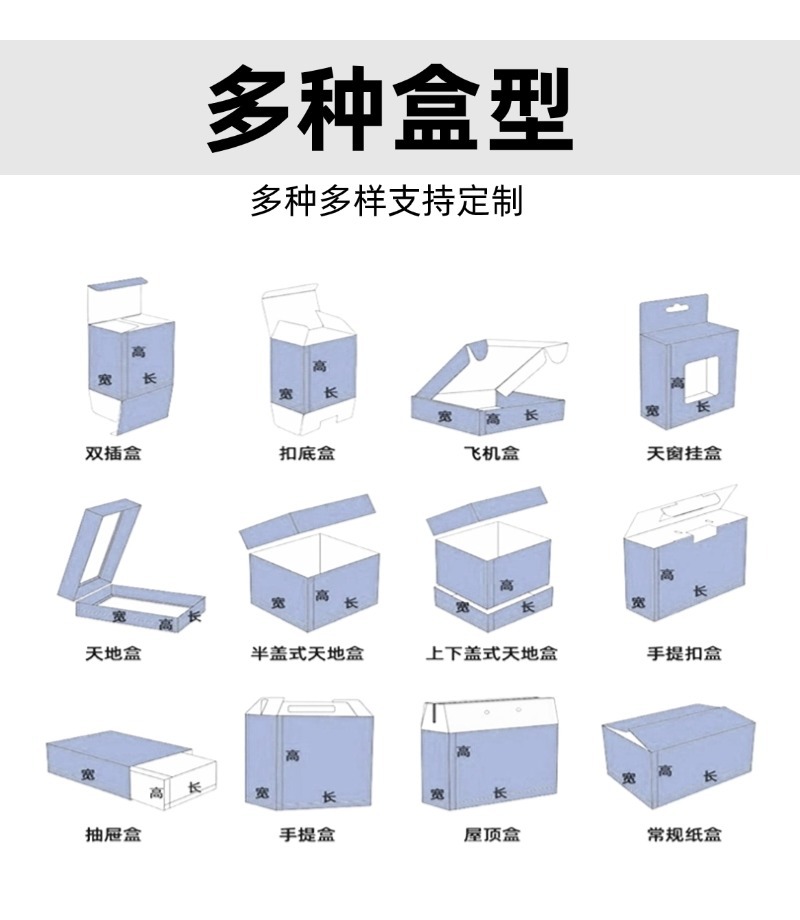 多种盒型

多种多样支持定制

高
宽
长
双插盒

高
宽
长
扣底盒

宽
高
长
飞机盒

高
宽
天窗挂盒

宽
高
长
天地盒

宽
高
长
半盖式天地盒

高
宽
长
上下盖式天地盒

高
宽
长
手提扣盒

宽
高
长
抽屉盒

高
宽
长
手提盒

高
宽
长
屋顶盒

宽
高
长
常规纸盒