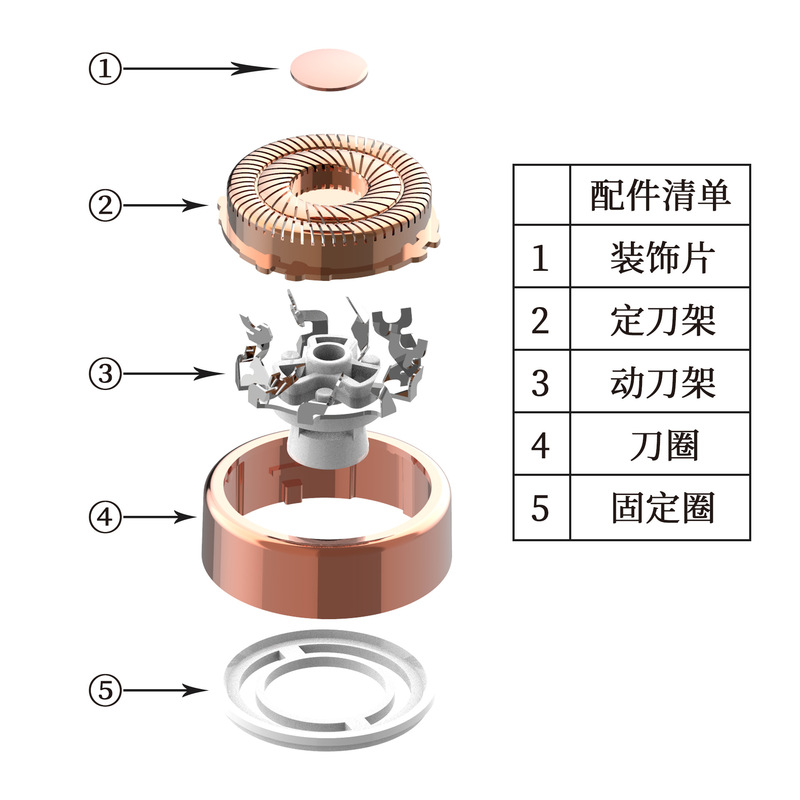 ①
②
③
④
⑤

|  | 配件清单 |
|---|---|
| 1 | 装饰片 |
| 2 | 定刀架 |
| 3 | 动刀架 |
| 4 | 刀圈 |
| 5 | 固定圈 |