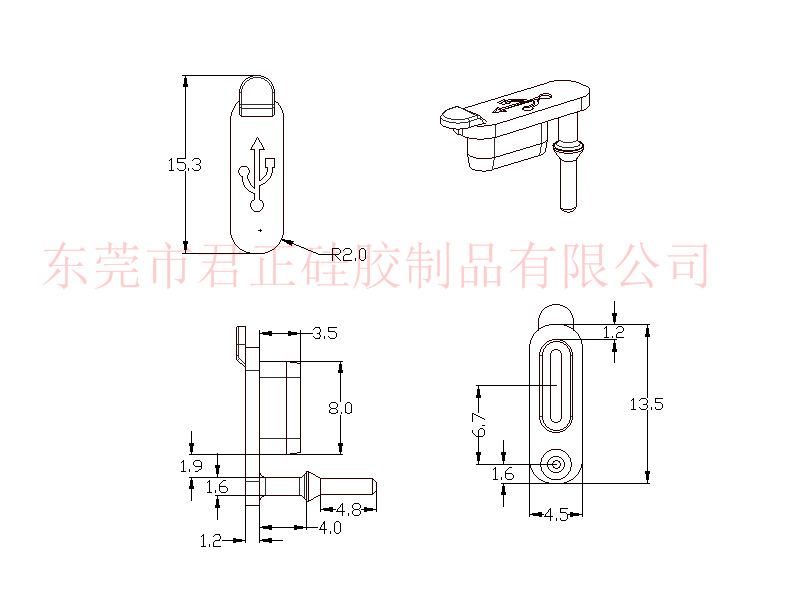 15.3

R2.0

东莞市君正硅胶制品有限公司

3.5

8.0

1.9

1.6

4.8

4.0

1.2

1.2

13.5

6.7

1.6

4.5