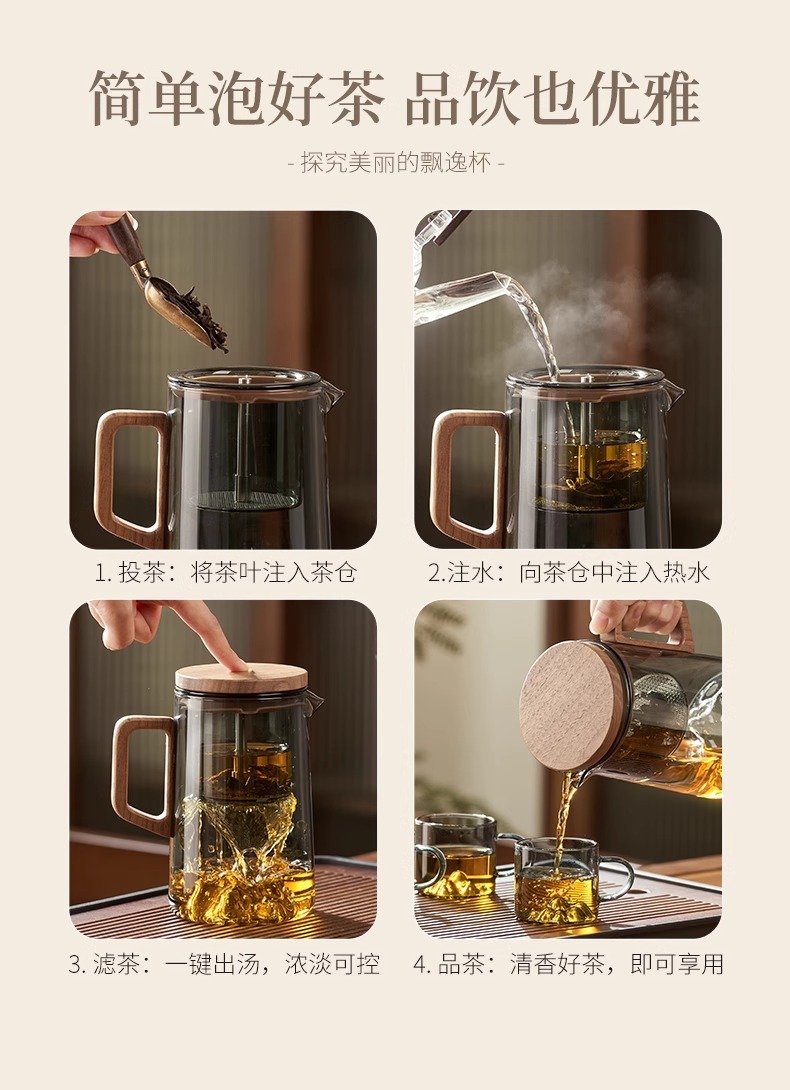 简单泡好茶 品饮也优雅

- 探究美丽的飘逸杯 -

1. 投茶：将茶叶注入茶仓

2.注水：向茶仓中注入热水

3. 滤茶：一键出汤，浓淡可控

4. 品茶：清香好茶，即可享用