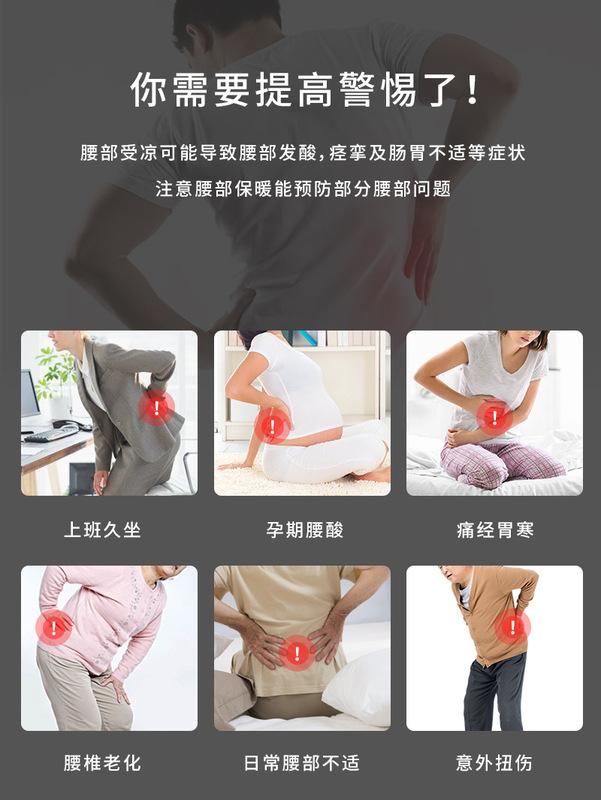 你需要提高警惕了！

腰部受凉可能导致腰部发酸，痉挛及肠胃不适等症状

注意腰部保暖能预防部分腰部问题

!

!

!

上班久坐

孕期腰酸

痛经胃寒

!

!

!

腰椎老化

日常腰部不适

意外扭伤