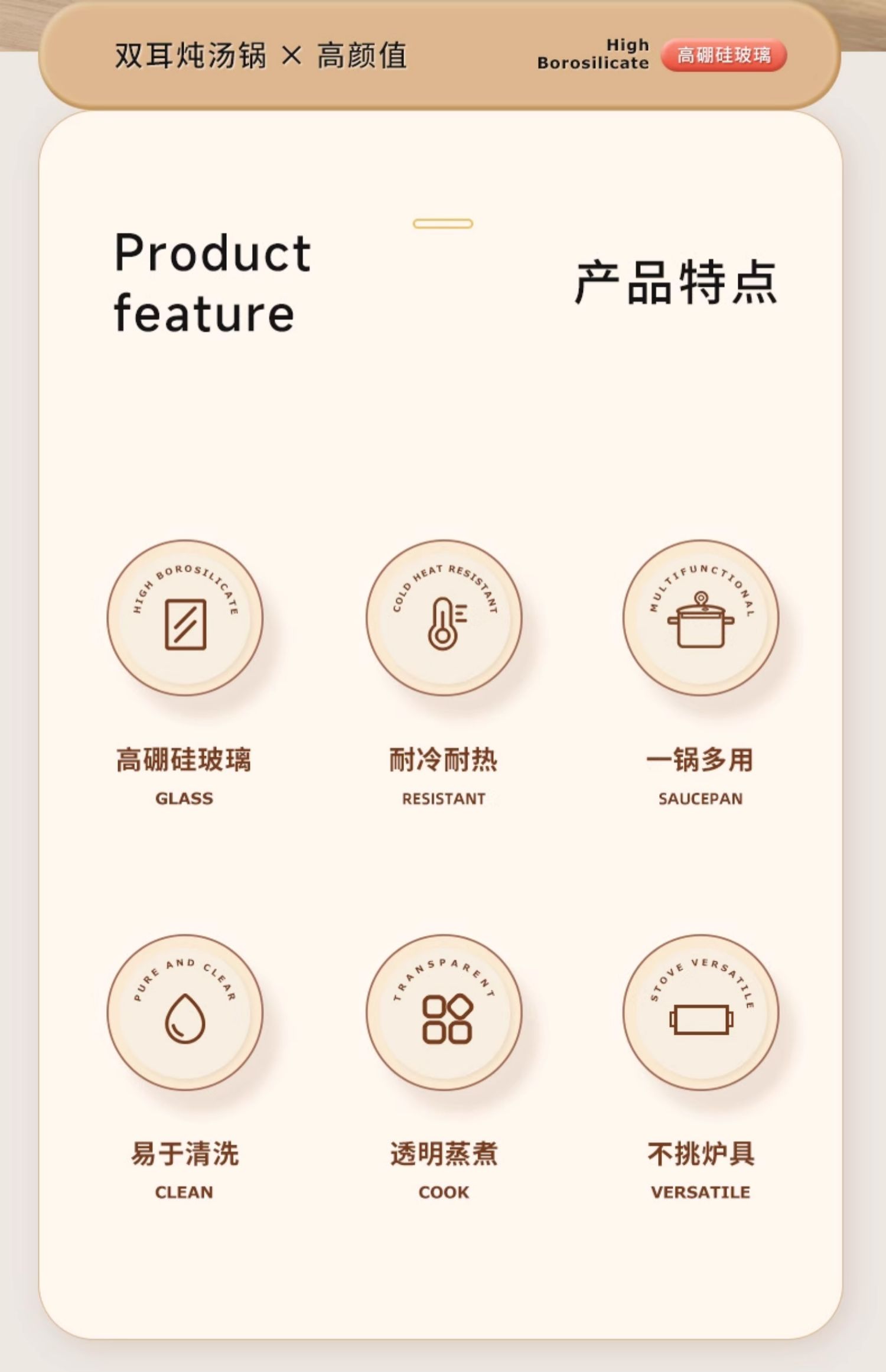 双耳炖汤锅 × 高颜值

High Borosilicate

高硼硅玻璃

Product feature

产品特点

HIGH BOROSILICATE

高硼硅玻璃

GLASS

COLD HEAT RESISTANT

耐冷耐热

RESISTANT

MULTIFUNCTIONAL

一锅多用

SAUCEPAN

PURE AND CLEAR

易于清洗

CLEAN

TRANSPARENT

透明蒸煮

COOK

STOVE VERSATILE

不挑炉具

VERSATILE