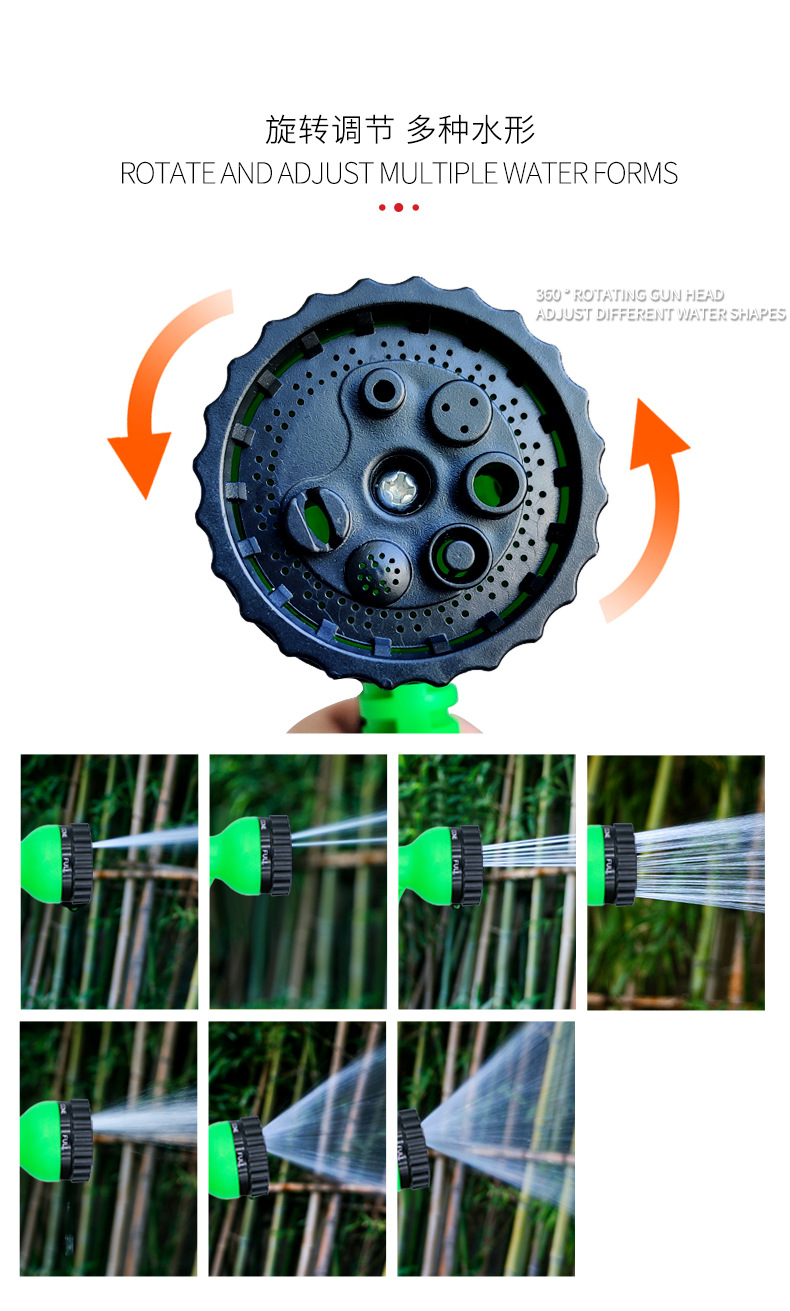 旋转调节 多种水形

ROTATE AND ADJUST MULTIPLE WATER FORMS

360 ° ROTATING GUN HEAD
ADJUST DIFFERENT WATER SHAPES