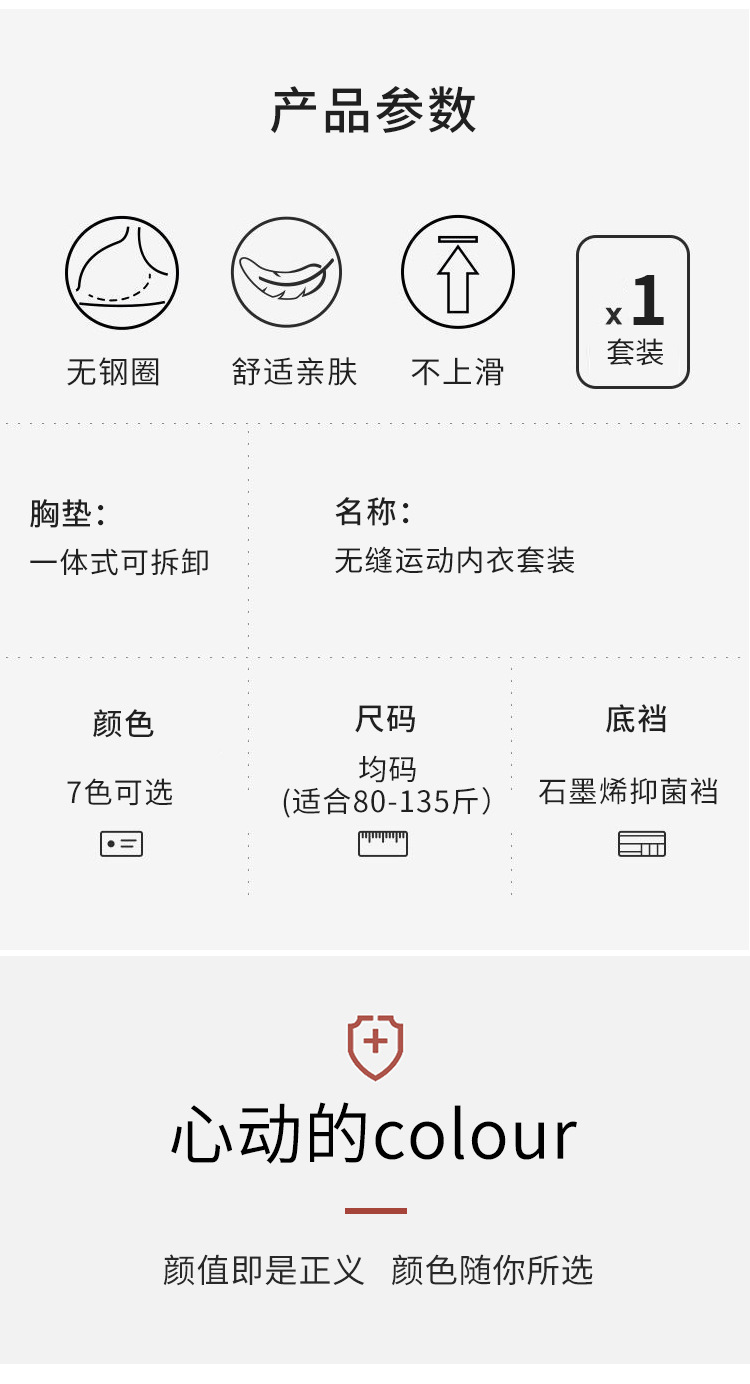 产品参数

无钢圈 舒适亲肤 不上滑

x1
套装

胸垫:
一体式可拆卸

名称:
无缝运动内衣套装

颜色
7色可选

尺码
均码
(适合80-135斤)

底裆
石墨烯抑菌裆

心动的colour

颜值即是正义 颜色随你所选