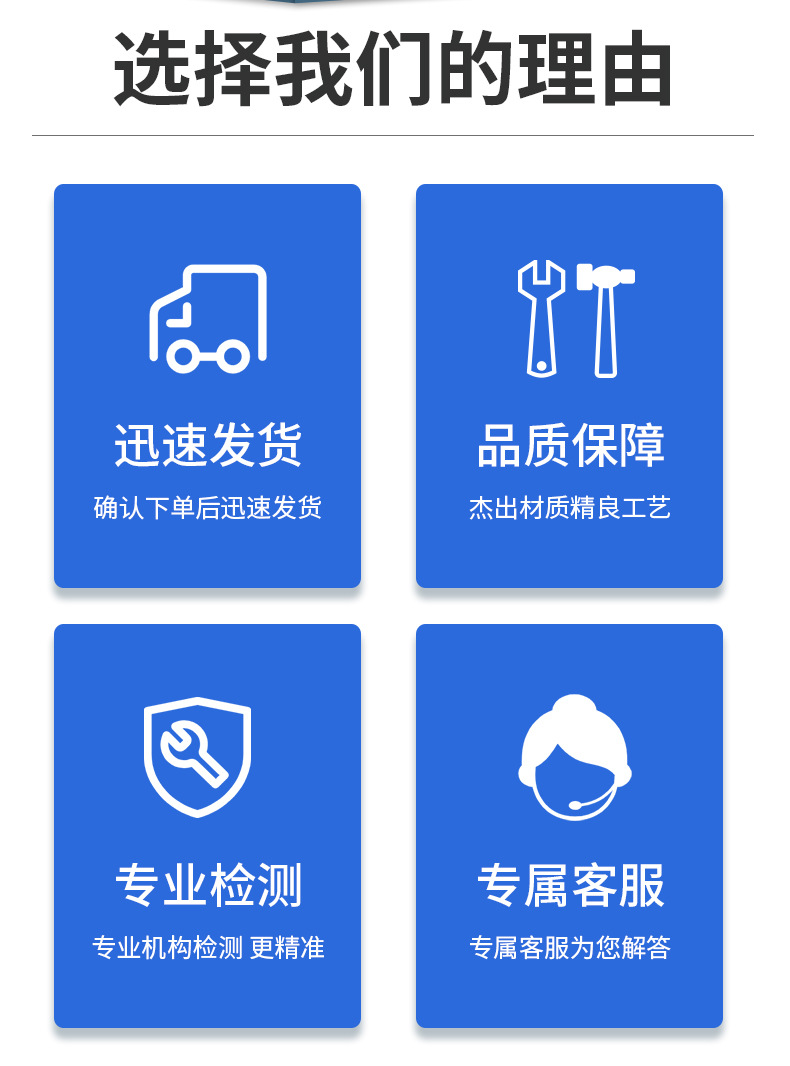 选择我们的理由

迅速发货

确认下单后迅速发货

品质保障

杰出材质精良工艺

专业检测

专业机构检测 更精准

专属客服

专属客服为您解答