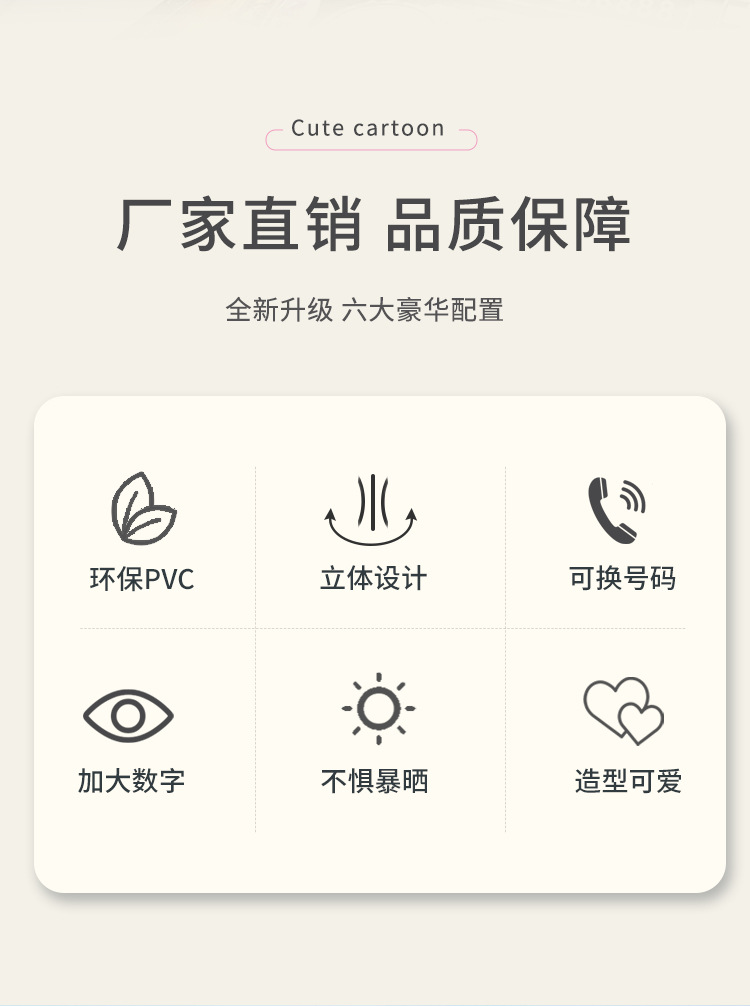 Cute cartoon

厂家直销 品质保障

全新升级 六大豪华配置

环保PVC

立体设计

可换号码

加大数字

不惧暴晒

造型可爱