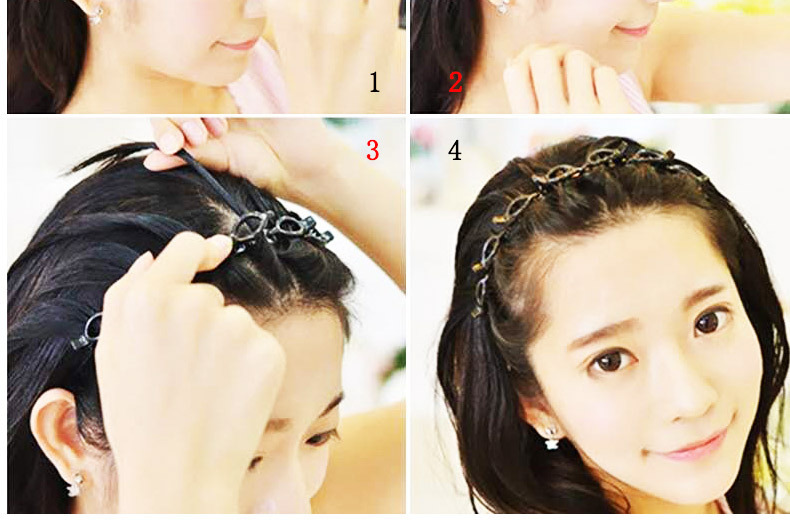 1
2
3
4