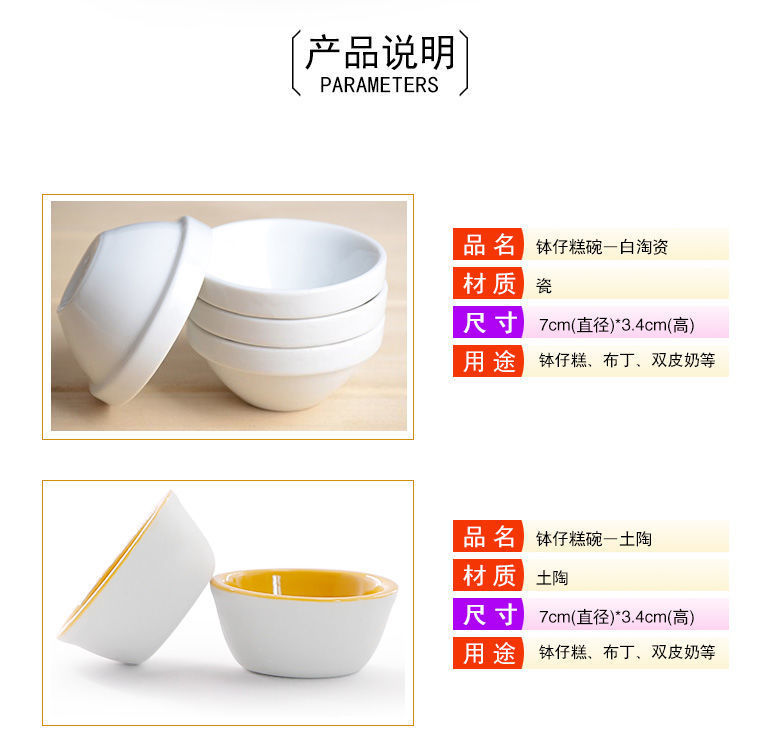 产品说明
PARAMETERS

| 品名 | 钵仔糕碗一白淘资 |
|---|---|
| 材质 | 瓷 |
| 尺寸 | 7cm(直径)*3.4cm(高) |
| 用途 | 钵仔糕、布丁、双皮奶等 |

| 品名 | 钵仔糕碗一土陶 |
|---|---|
| 材质 | 土陶 |
| 尺寸 | 7cm(直径)*3.4cm(高) |
| 用途 | 钵仔糕、布丁、双皮奶等 |