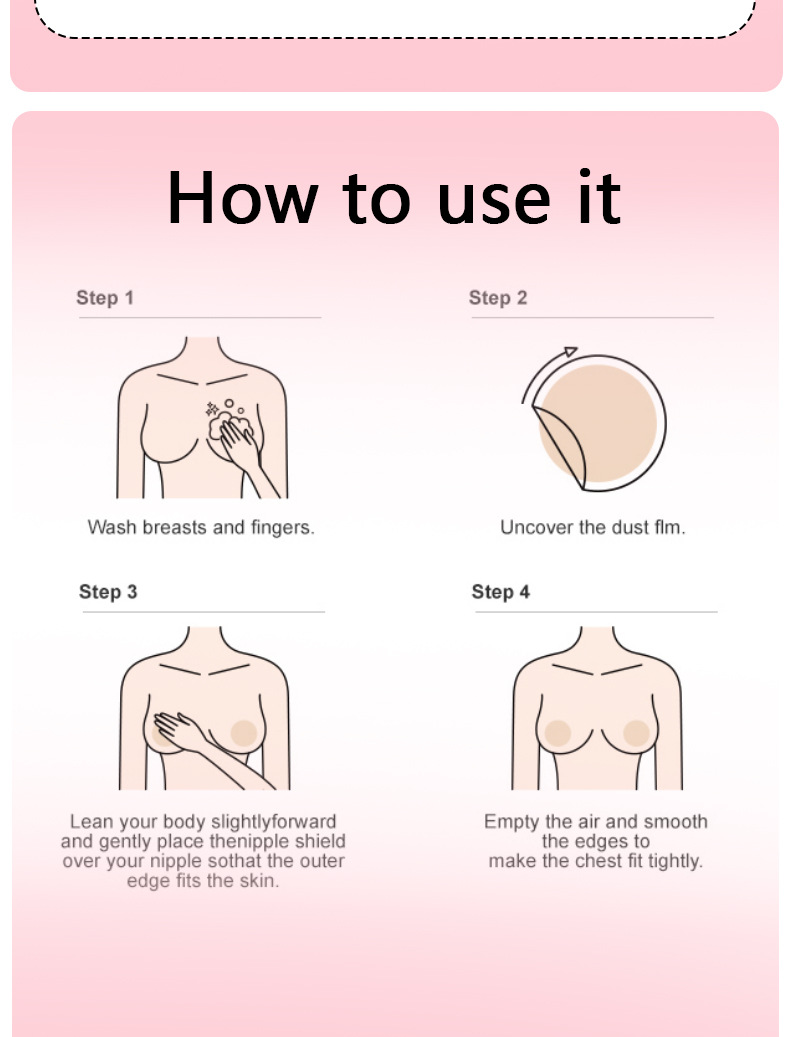 How to use it

Step 1

Wash breasts and fingers.

Step 2

Uncover the dust flm.

Step 3

Lean your body slightlyforward and gently place thenipple shield over your nipple sothat the outer edge fits the skin.

Step 4

Empty the air and smooth the edges to make the chest fit tightly.