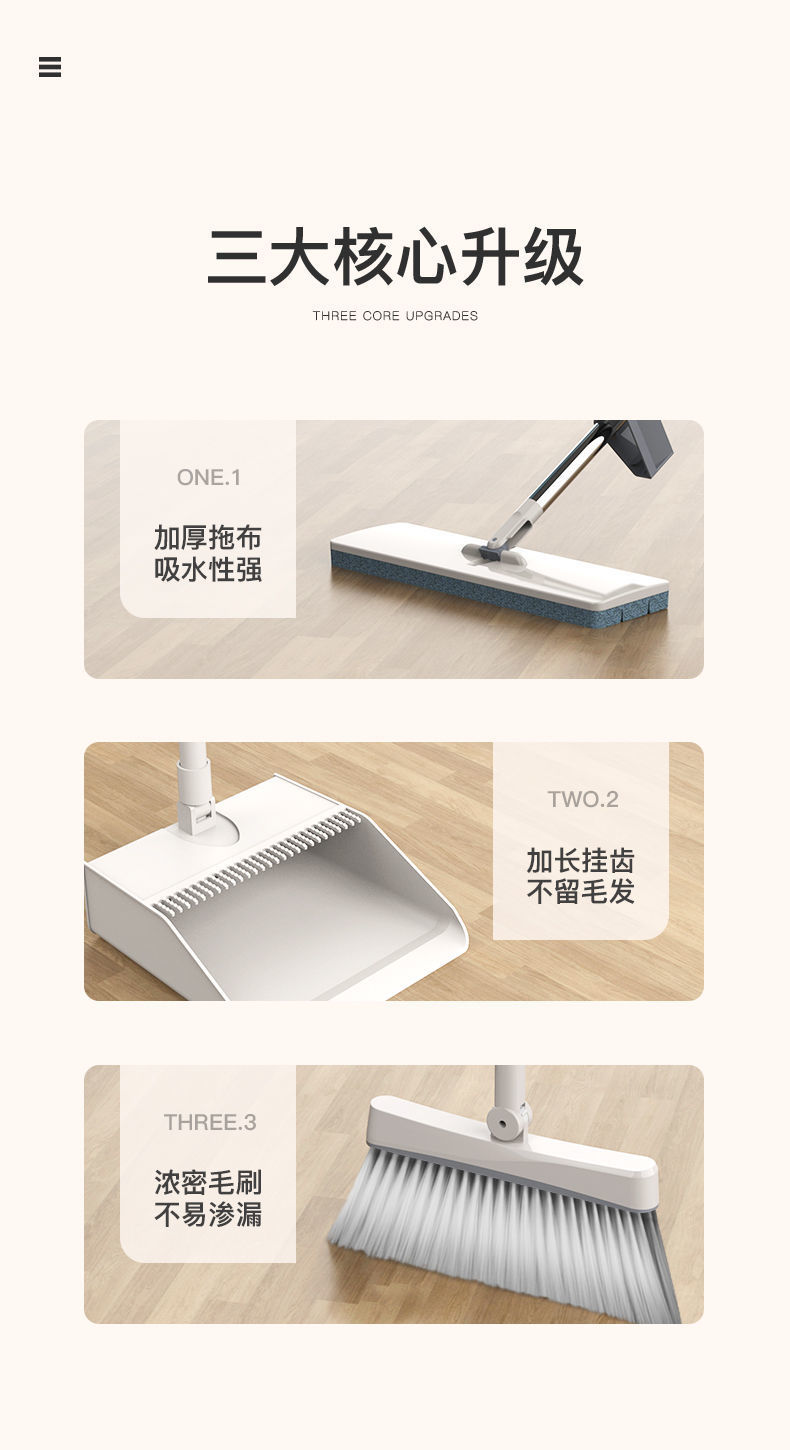 三大核心升级

THREE CORE UPGRADES

ONE.1

加厚拖布
吸水性强

TWO.2

加长挂齿
不留毛发

THREE.3

浓密毛刷
不易渗漏