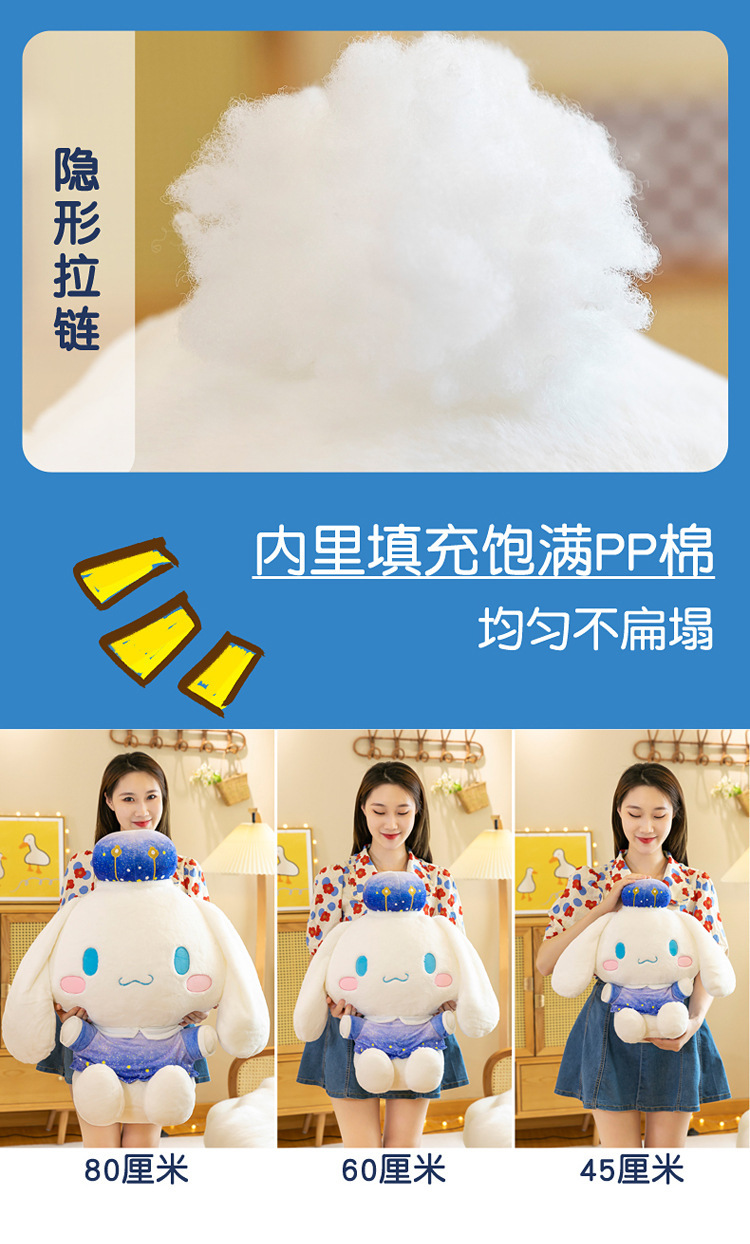 隐形拉链

内里填充饱满PP棉

均匀不扁塌

80厘米

60厘米

45厘米