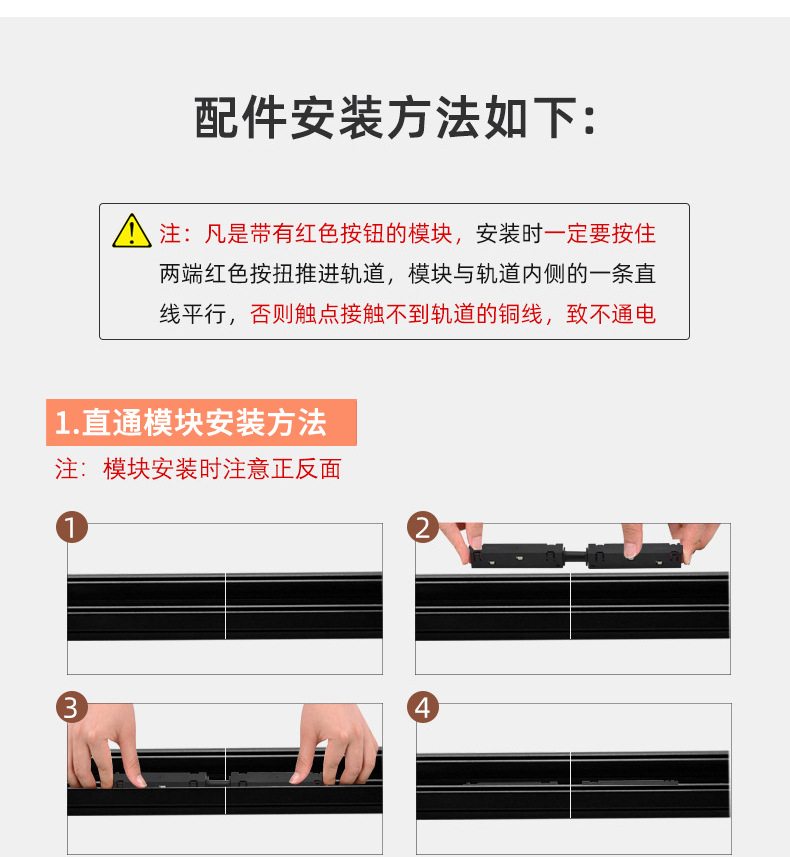 配件安装方法如下:

注：凡是带有红色按钮的模块，安装时一定要按住两端红色按扭推进轨道，模块与轨道内侧的一条直线平行，否则触点接触不到轨道的铜线，致不通电

1.直通模块安装方法

注：模块安装时注意正反面

1

2

3

4