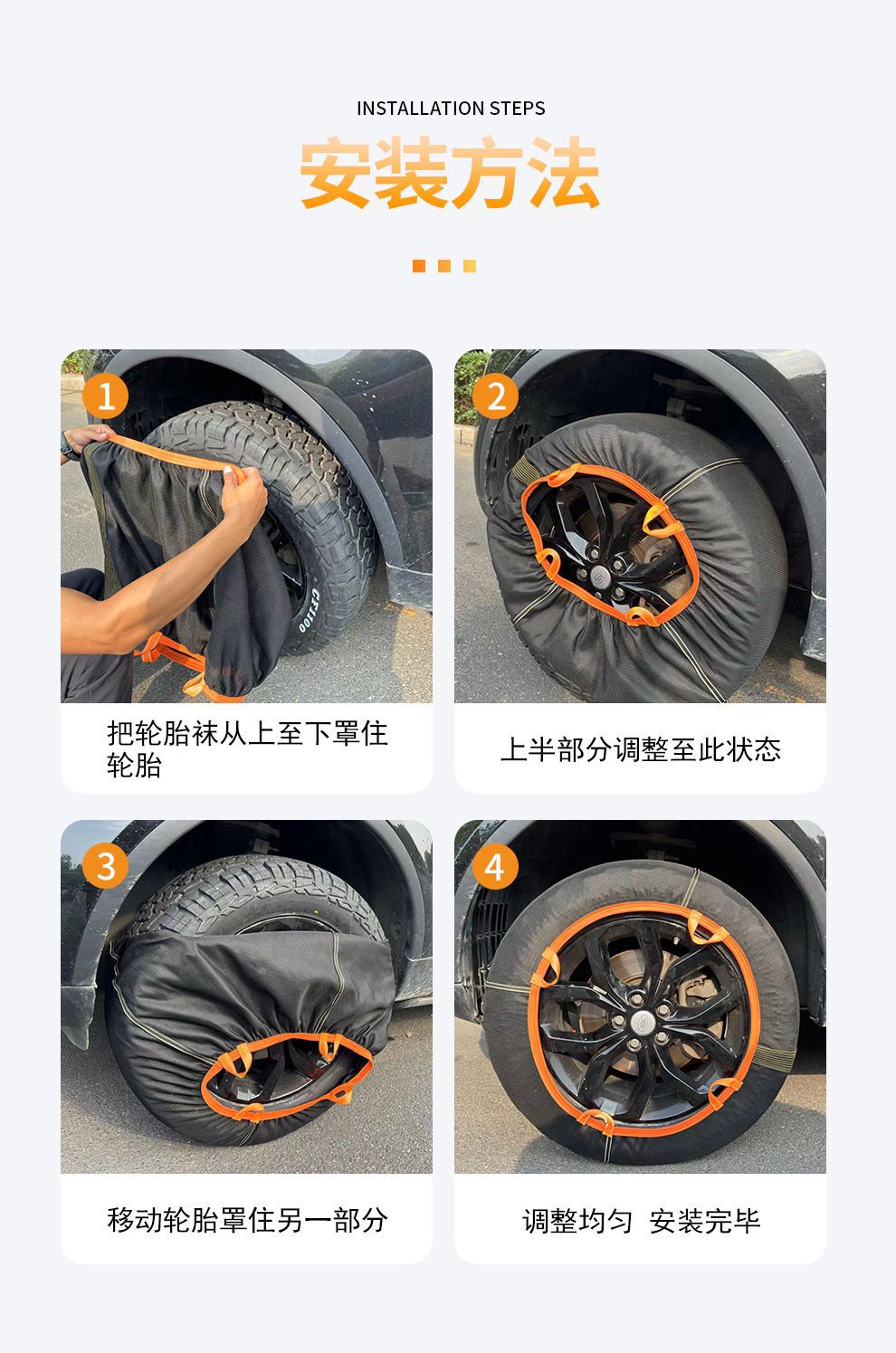 INSTALLATION STEPS

安装方法

1

CF1100

把轮胎袜从上至下罩住轮胎

2

上半部分调整至此状态

3

移动轮胎罩住另一部分

4

调整均匀 安装完毕