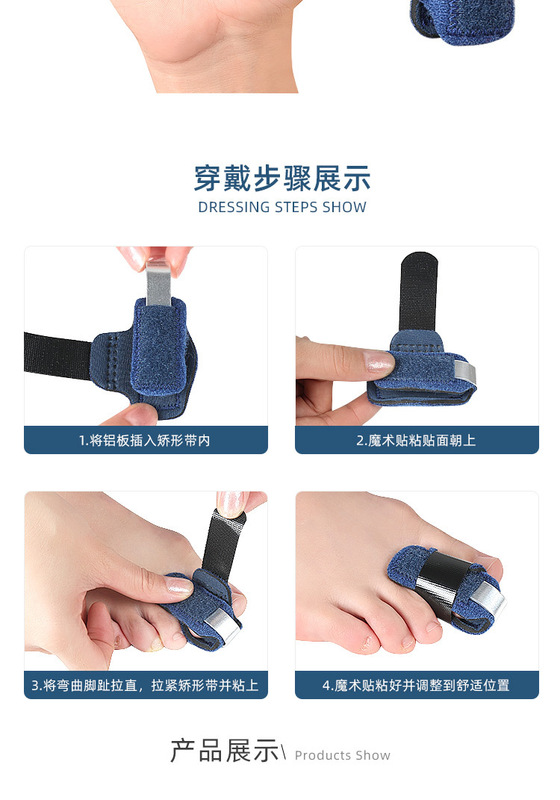 穿戴步骤展示
DRESSING STEPS SHOW

1.将铝板插入矫形带内

2.魔术贴粘贴面朝上

3.将弯曲脚趾拉直，拉紧矫形带并粘上

4.魔术贴粘好并调整到舒适位置

产品展示\ Products Show