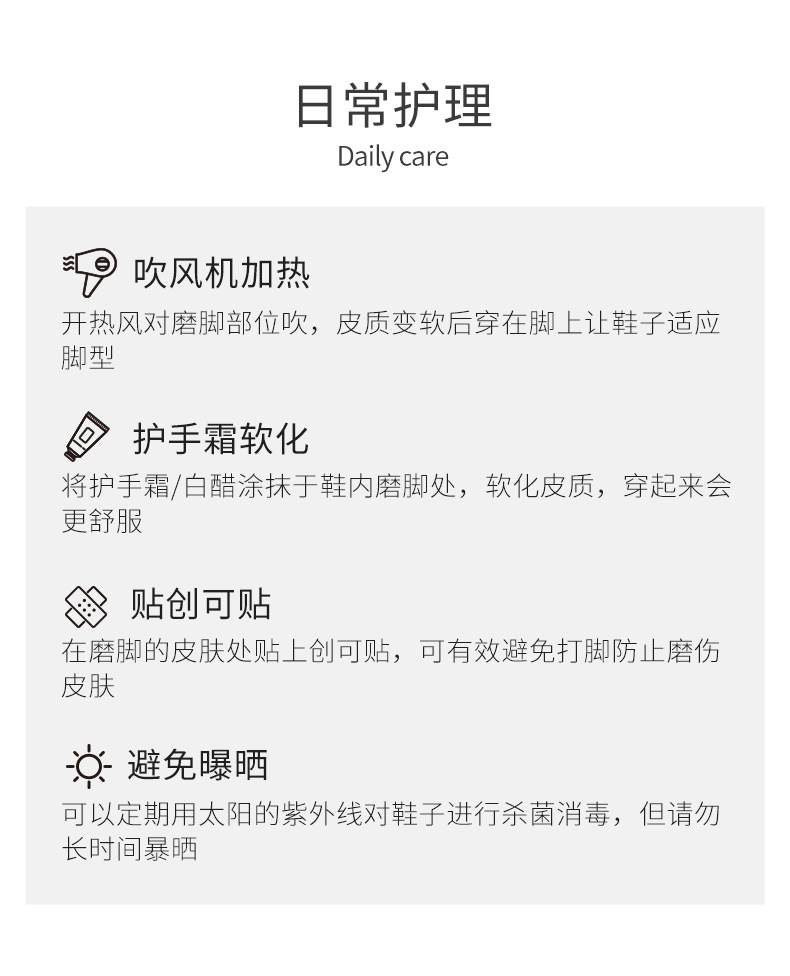 日常护理
Daily care

吹风机加热
开热风对磨脚部位吹，皮质变软后穿在脚上让鞋子适应脚型

护手霜软化
将护手霜/白醋涂抹于鞋内磨脚处，软化皮质，穿起来会更舒服

贴创可贴
在磨脚的皮肤处贴上创可贴，可有效避免打脚防止磨伤皮肤

避免曝晒
可以定期用太阳的紫外线对鞋子进行杀菌消毒，但请勿长时间暴晒