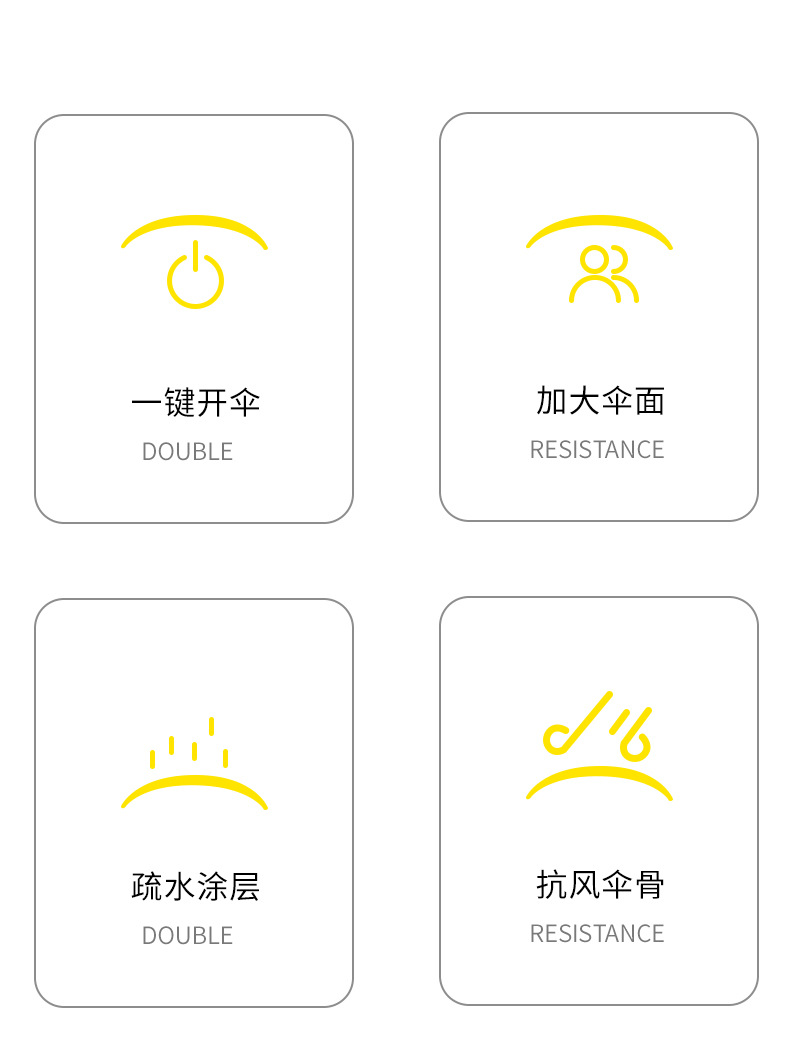 一键开伞
DOUBLE

加大伞面
RESISTANCE

疏水涂层
DOUBLE

抗风伞骨
RESISTANCE