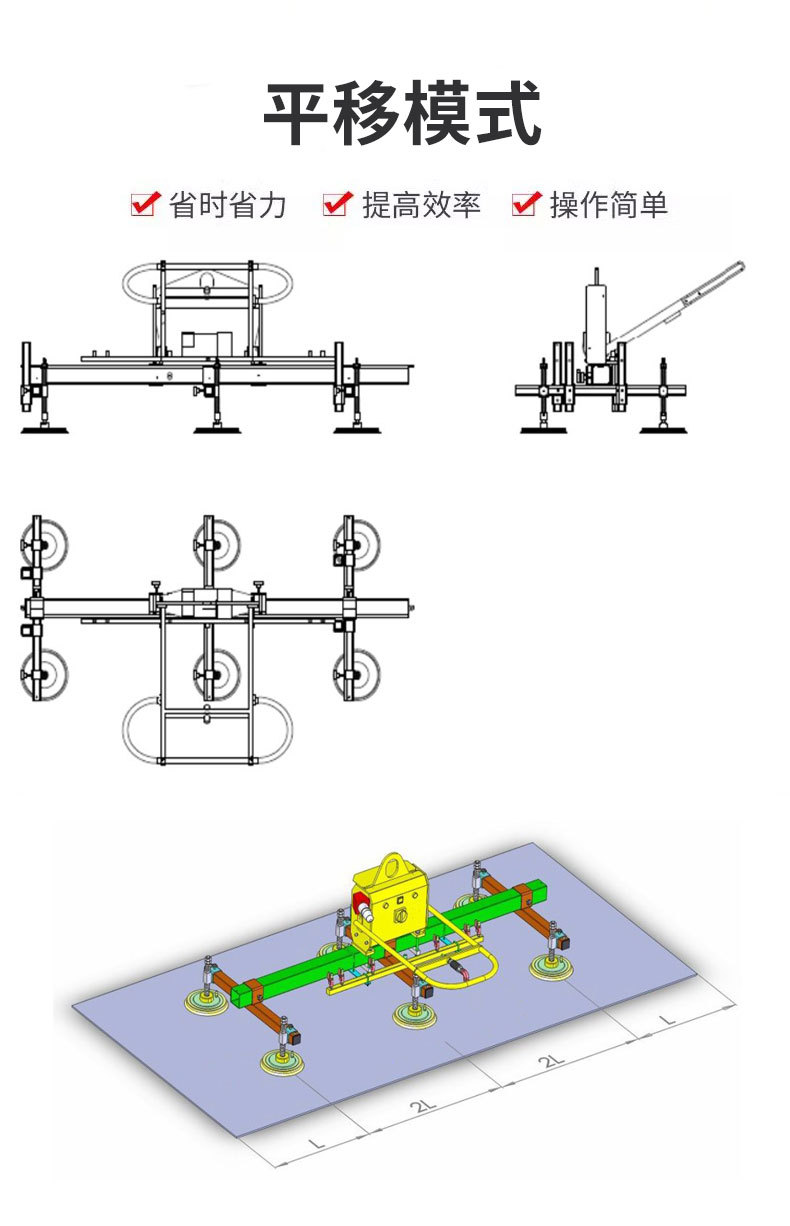 平移模式

省时省力 提高效率 操作简单

L

2L

2L

L