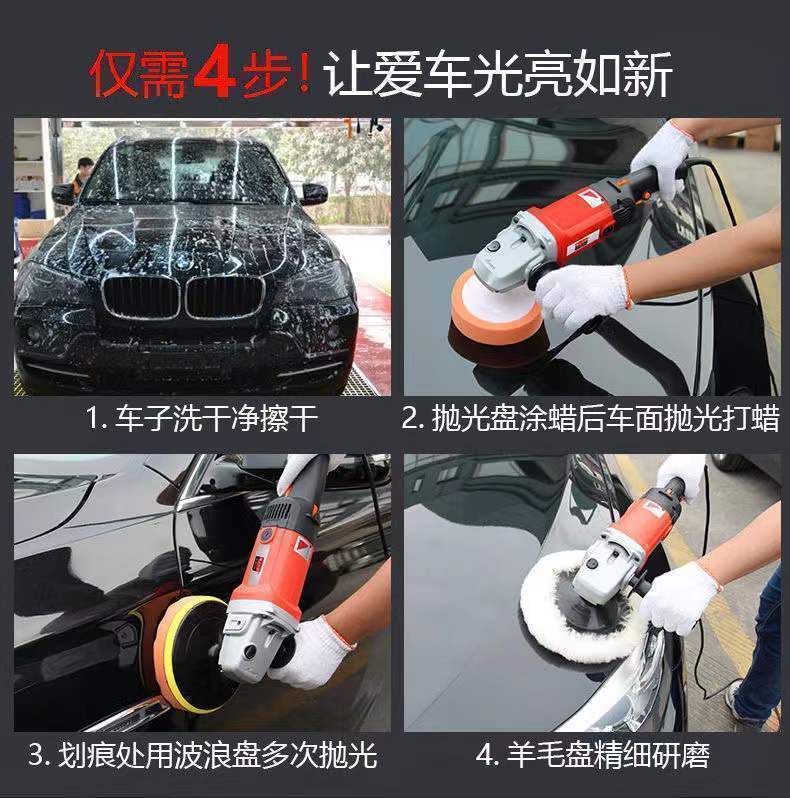 仅需4步！让爱车光亮如新

1. 车子洗干净擦干

2. 抛光盘涂蜡后车面抛光打蜡

3. 划痕处用波浪盘多次抛光

4. 羊毛盘精细研磨