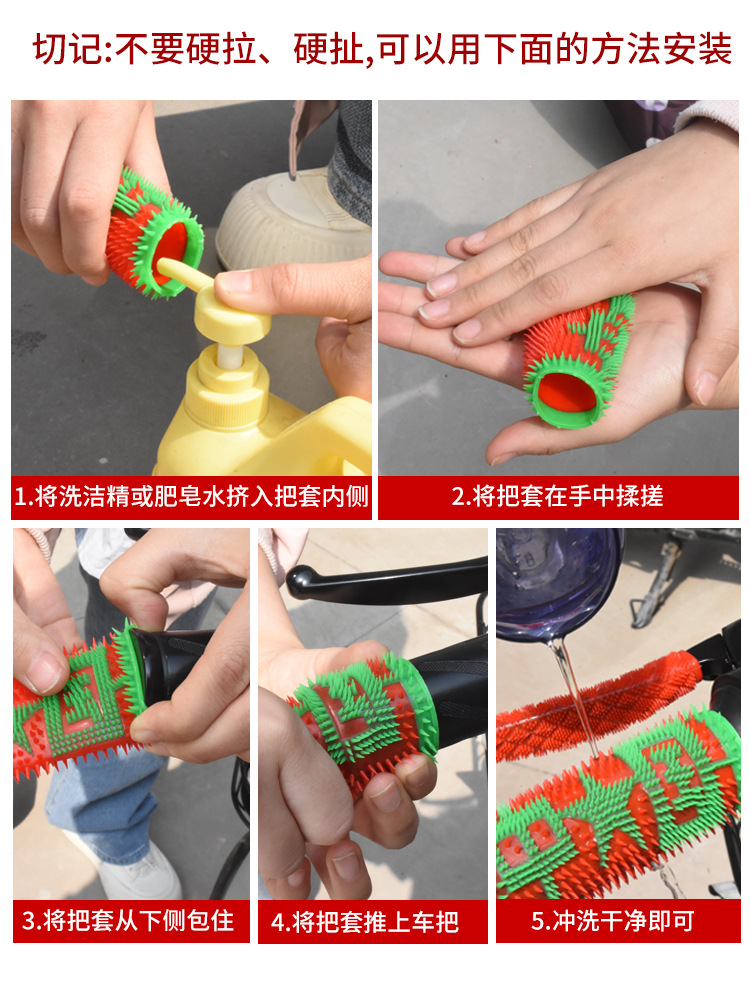 切记:不要硬拉、硬扯,可以用下面的方法安装

1.将洗洁精或肥皂水挤入把套内侧

2.将把套在手中揉搓

3.将把套从下侧包住

4.将把套推上车把

5.冲洗干净即可