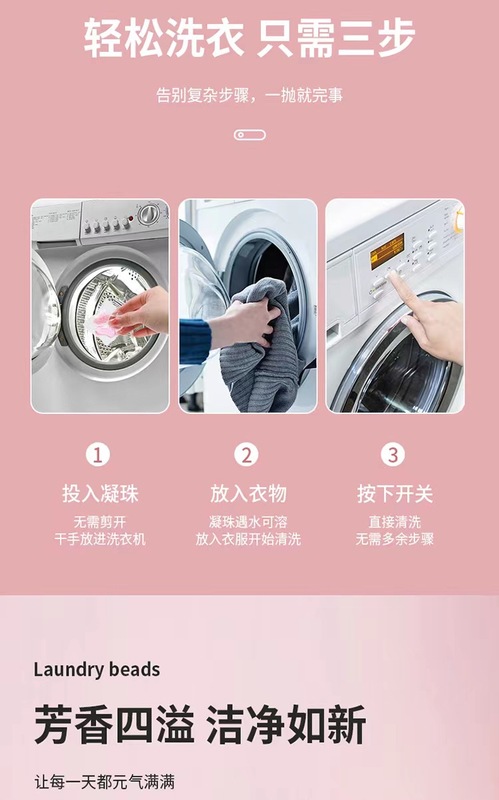 轻松洗衣 只需三步

告别复杂步骤，一抛就完事

1
投入凝珠
无需剪开
干手放进洗衣机

2
放入衣物
凝珠遇水可溶
放入衣服开始清洗

3
按下开关
直接清洗
无需多余步骤

Laundry beads

芳香四溢 洁净如新

让每一天都元气满满