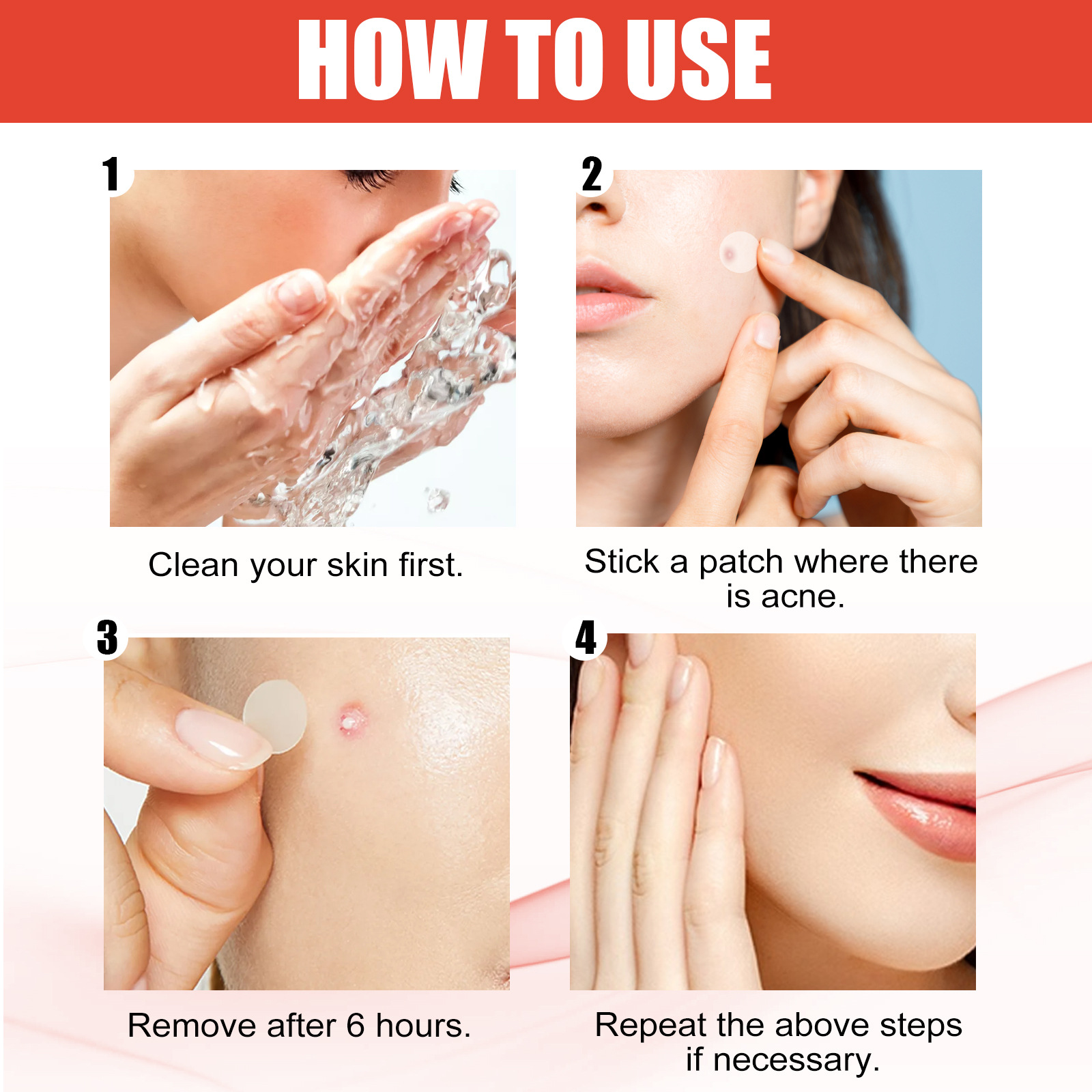 HOW TO USE

1

Clean your skin first.

2

Stick a patch where there is acne.

3

Remove after 6 hours.

4

Repeat the above steps if necessary.