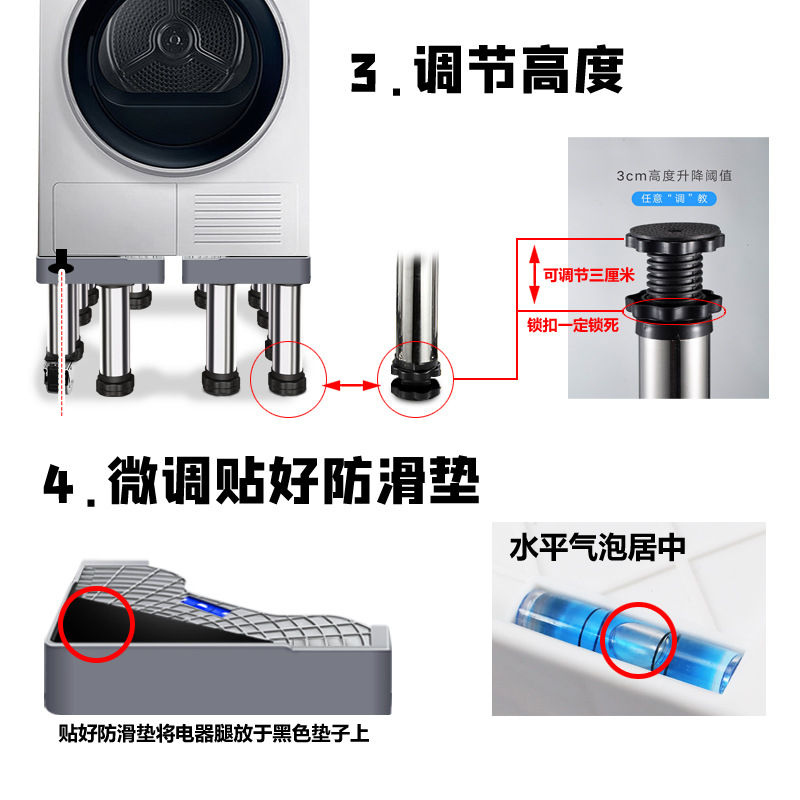 3.调节高度

3cm高度升降阈值

任意“调”教

可调节三厘米

锁扣一定锁死

4.微调贴好防滑垫

水平气泡居中

贴好防滑垫将电器腿放于黑色垫子上