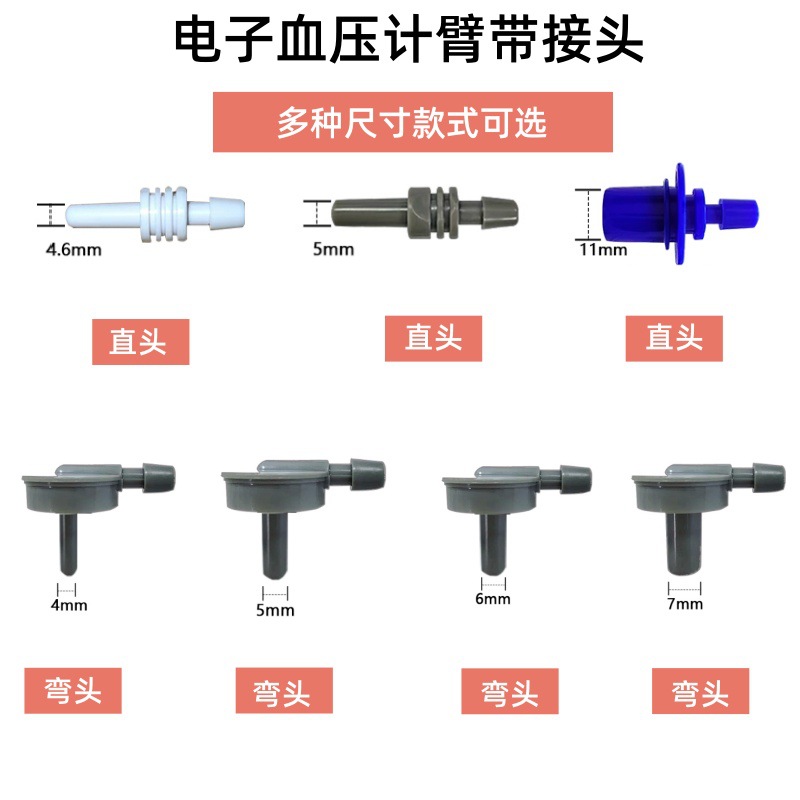 电子血压计臂带接头

多种尺寸款式可选

4.6mm

5mm

11mm

直头

直头

直头

4mm

5mm

6mm

7mm

弯头

弯头

弯头

弯头