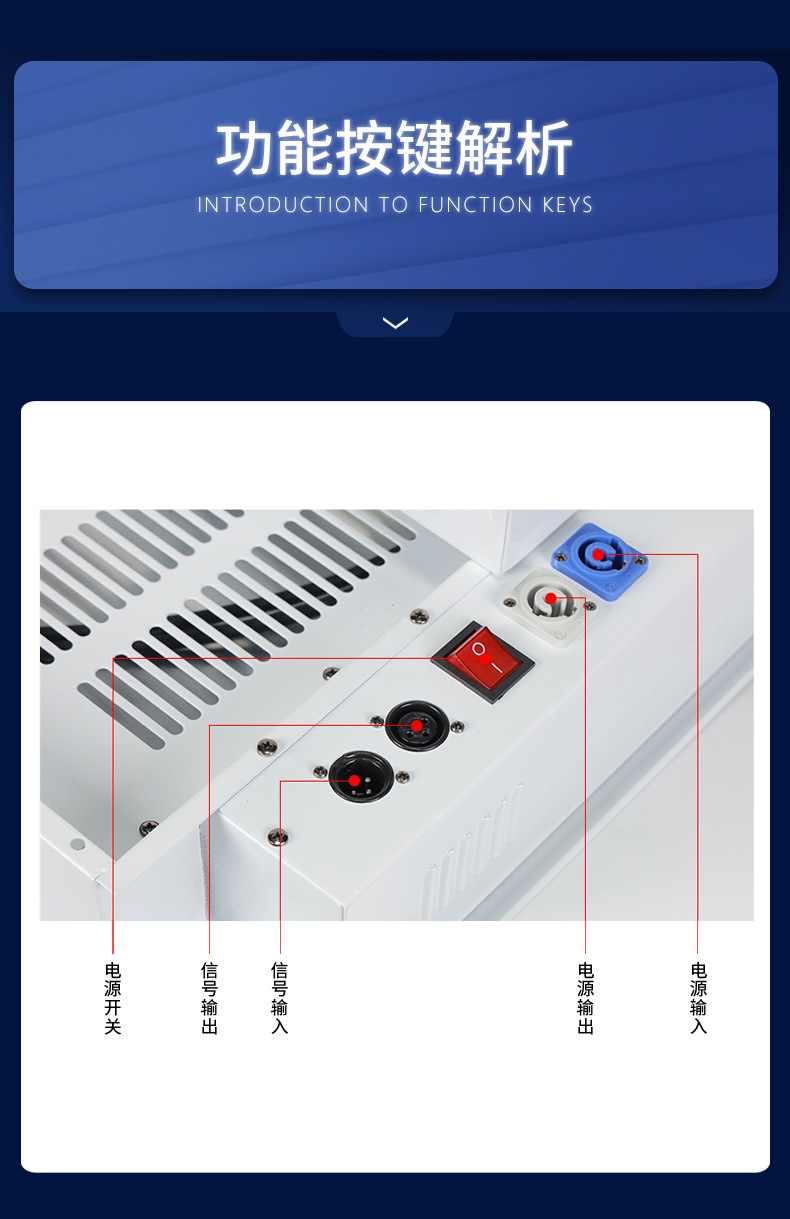 功能按键解析
INTRODUCTION TO FUNCTION KEYS

O
I

电源开关
信号输出
信号输入
电源输出
电源输入