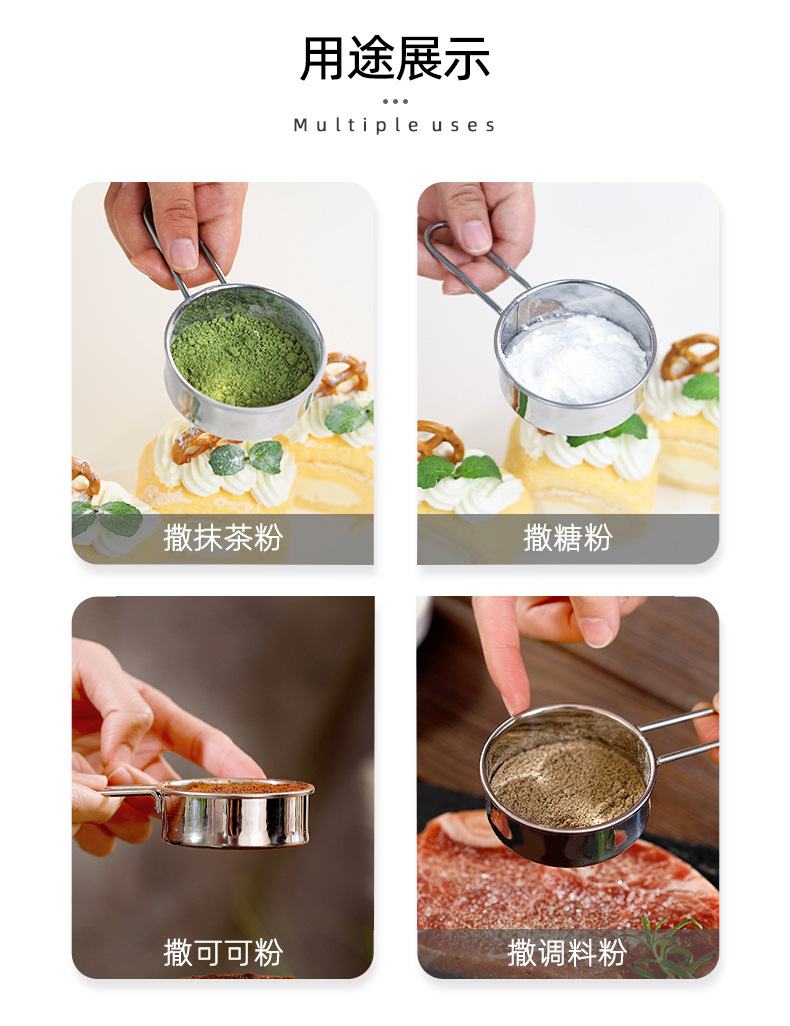 用途展示

Multiple uses

撒抹茶粉

撒糖粉

撒可可粉

撒调料粉