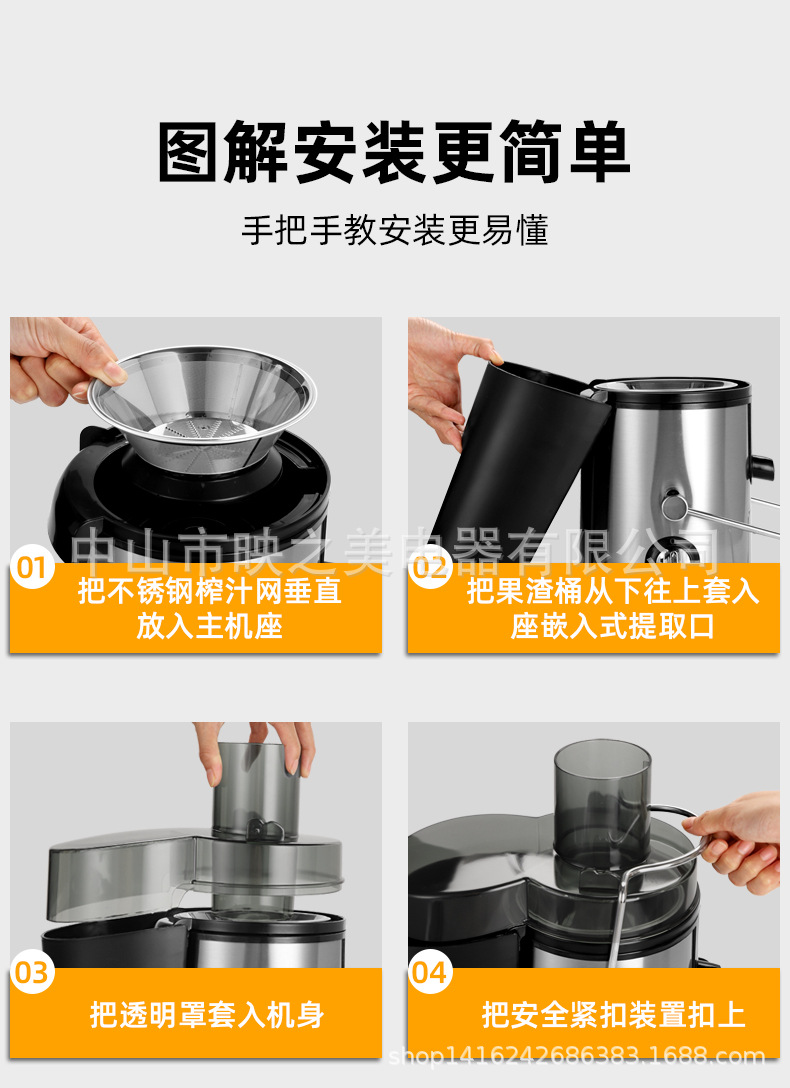 图解安装更简单

手把手教安装更易懂

中山市映之美电器有限公司

01 把不锈钢榨汁网垂直放入主机座

02 把果渣桶从下往上套入座嵌入式提取口

03 把透明罩套入机身

04 把安全紧扣装置扣上

shop1416242686383.1688.com