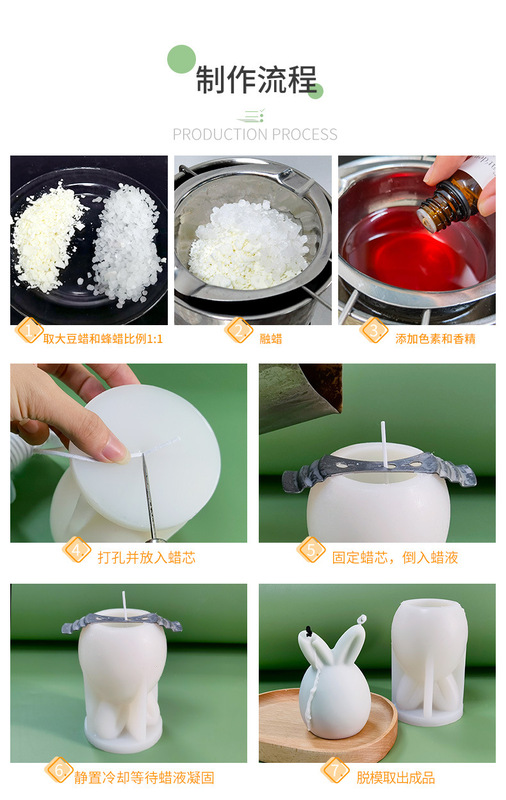 制作流程

PRODUCTION PROCESS

1. 取大豆蜡和蜂蜡比例1:1

2. 融蜡

3. 添加色素和香精

4. 打孔并放入蜡芯

5. 固定蜡芯，倒入蜡液

6. 静置冷却等待蜡液凝固

7. 脱模取出成品