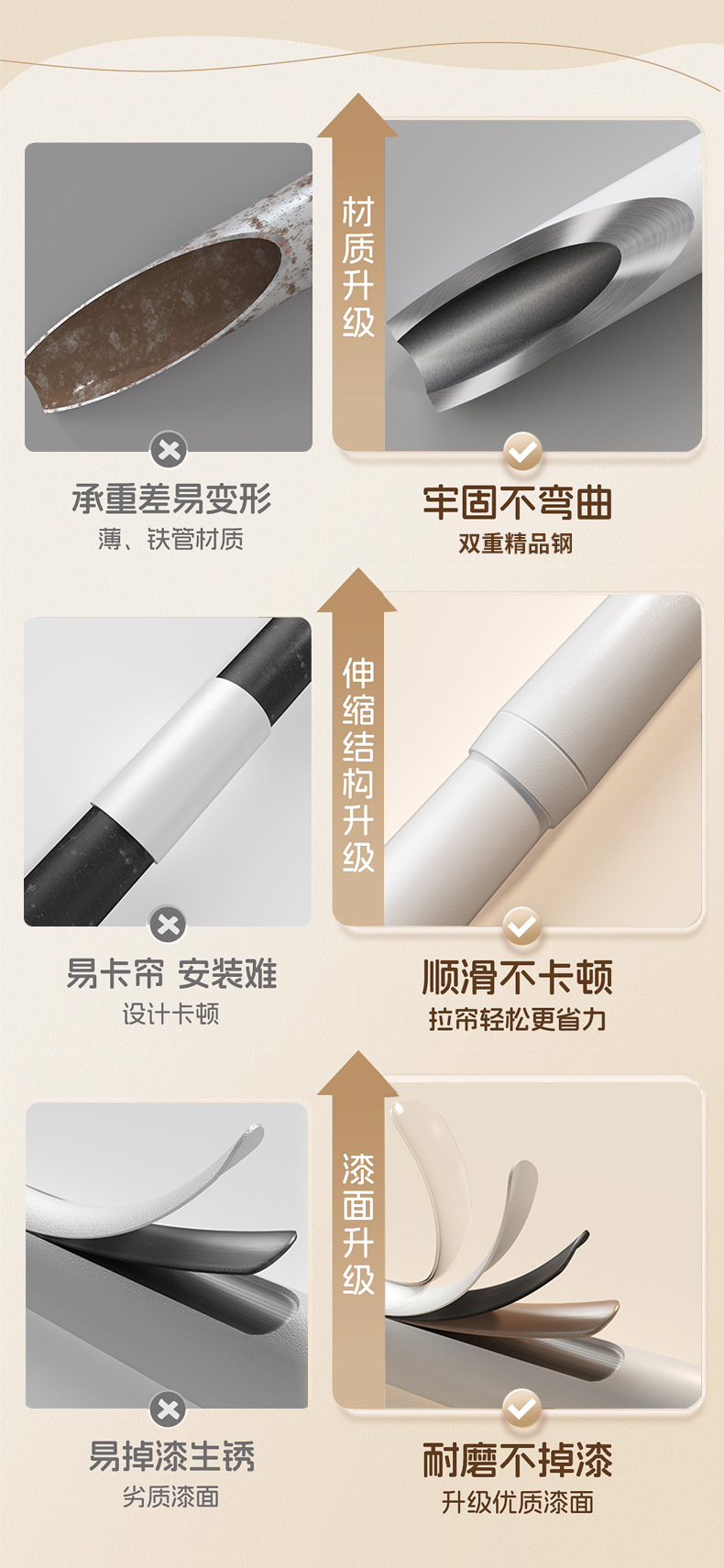 材质升级

承重差易变形
薄、铁管材质

牢固不弯曲
双重精品钢

伸缩结构升级

易卡帘 安装难
设计卡顿

顺滑不卡顿
拉帘轻松更省力

漆面升级

易掉漆生锈
劣质漆面

耐磨不掉漆
升级优质漆面