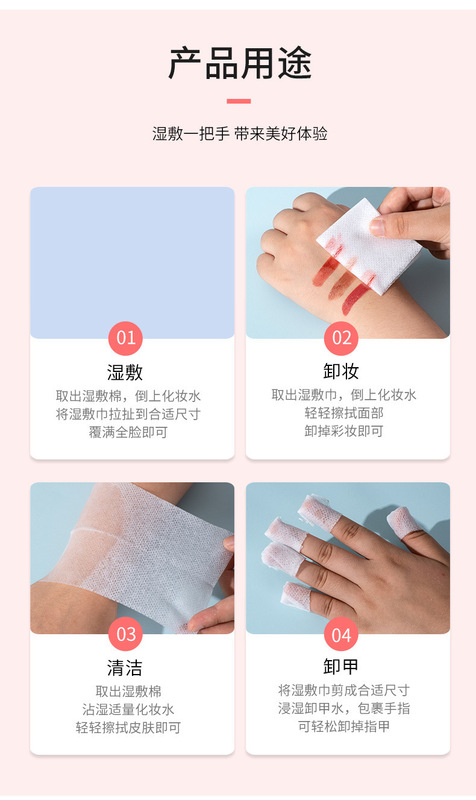 产品用途

湿敷一把手 带来美好体验

01

湿敷

取出湿敷棉，倒上化妆水
将湿敷巾拉扯到合适尺寸
覆满全脸即可

02

卸妆

取出湿敷巾，倒上化妆水
轻轻擦拭面部
卸掉彩妆即可

03

清洁

取出湿敷棉
沾湿适量化妆水
轻轻擦拭皮肤即可

04

卸甲

将湿敷巾剪成合适尺寸
浸湿卸甲水，包裹手指
可轻松卸掉指甲