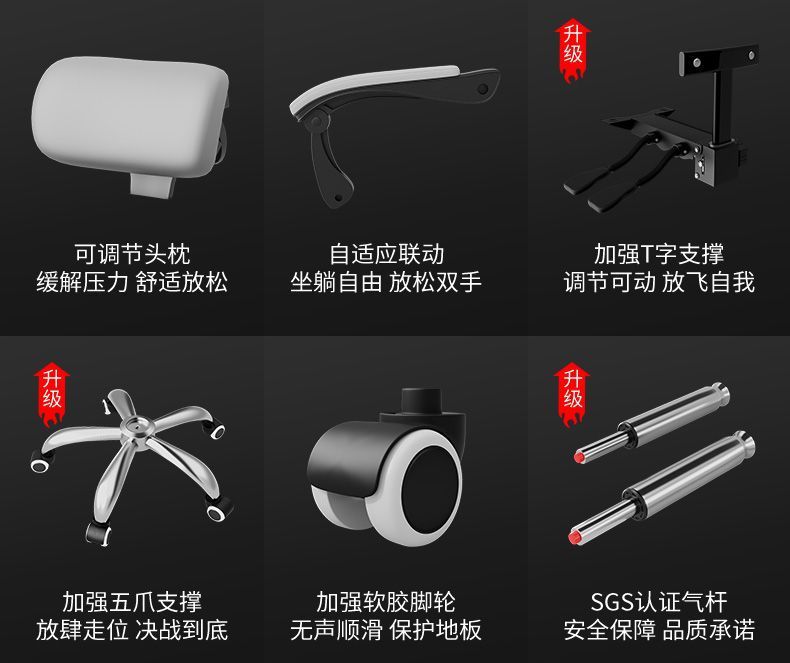 可调节头枕
缓解压力 舒适放松

自适应联动
坐躺自由 放松双手

升级

加强T字支撑
调节可动 放飞自我

升级

加强五爪支撑
放肆走位 决战到底

加强软胶脚轮
无声顺滑 保护地板

升级

SGS认证气杆
安全保障 品质承诺