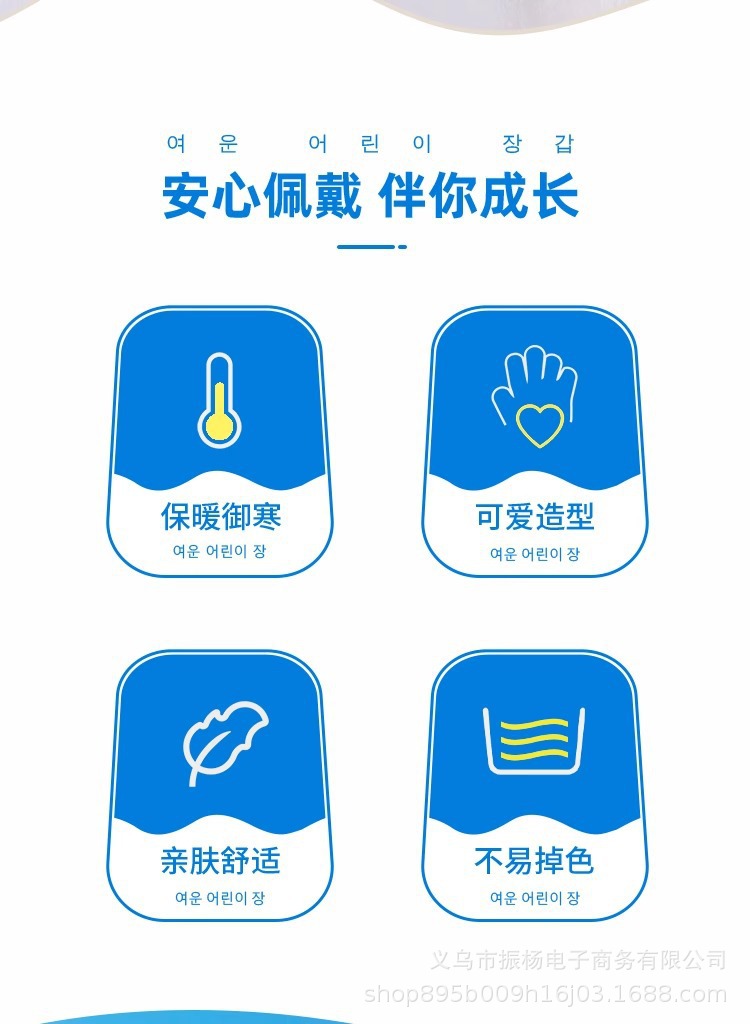 여운 어린이 장갑

安心佩戴 伴你成长

保暖御寒

여운 어린이 장

可爱造型

여운 어린이 장

亲肤舒适

여운 어린이 장

不易掉色

여운 어린이 장

义乌市振杨电子商务有限公司
shop895b009h16j03.1688.com