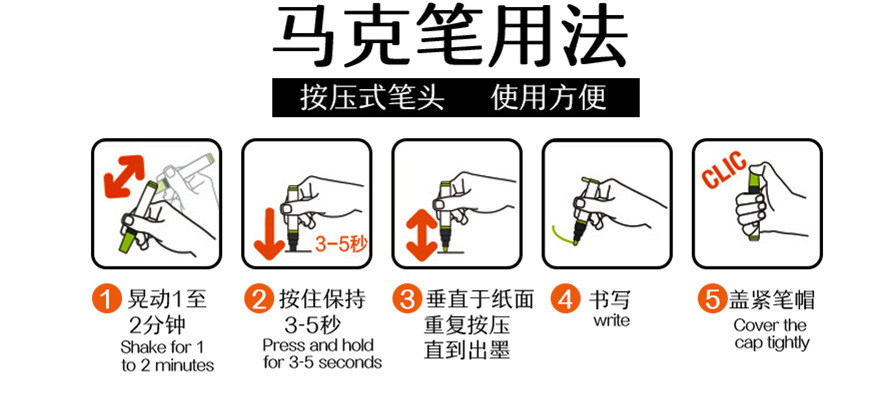 马克笔用法

按压式笔头 使用方便

3-5秒

CLIC

1 晃动1至2分钟
Shake for 1 to 2 minutes

2 按住保持3-5秒
Press and hold for 3-5 seconds

3 垂直于纸面重复按压直到出墨

4 书写
write

5 盖紧笔帽
Cover the cap tightly